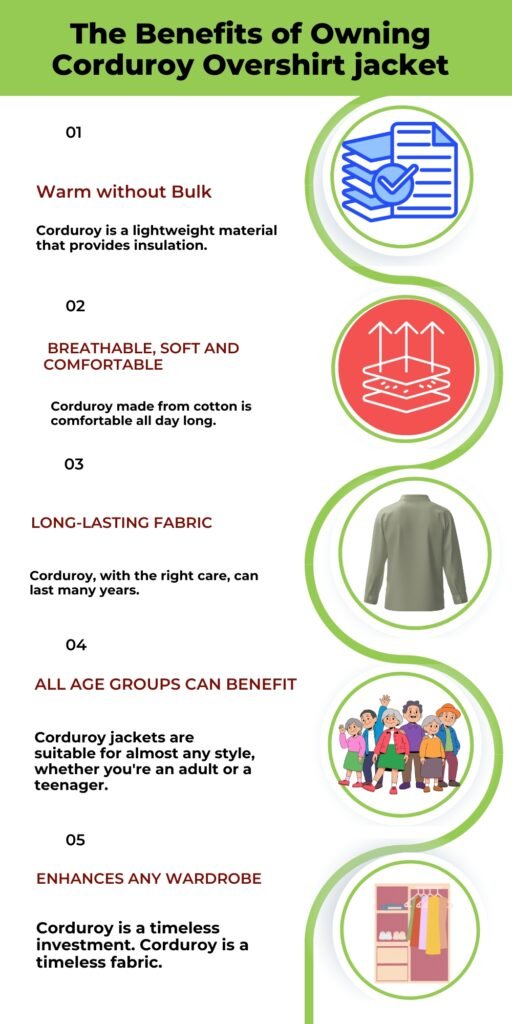 The Benefits of Owning Corduroy Overshirt jacket

01

Warm without Bulk

Corduroy is a lightweight material that provides insulation.

02

BREATHABLE, SOFT AND COMFORTABLE

Corduroy made from cotton is comfortable all day long.

03

LONG-LASTING FABRIC

Corduroy, with the right care, can last many years.

04

ALL AGE GROUPS CAN BENEFIT

Corduroy jackets are suitable for almost any style, whether you're an adult or a teenager.

05

ENHANCES ANY WARDROBE

Corduroy is a timeless investment. Corduroy is a timeless fabric.