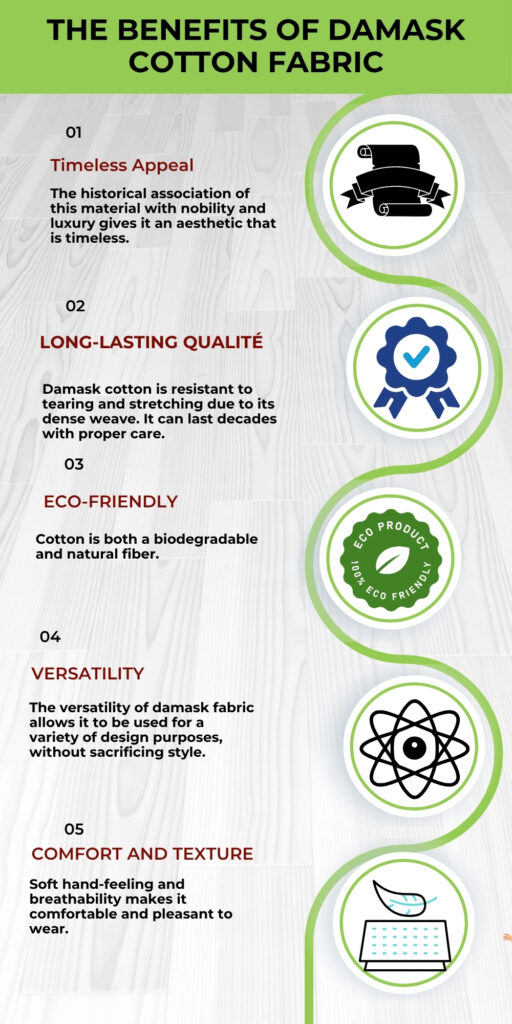 THE BENEFITS OF DAMASK COTTON FABRIC

01

Timeless Appeal

The historical association of this material with nobility and luxury gives it an aesthetic that is timeless.

02

LONG-LASTING QUALITÉ

Damask cotton is resistant to tearing and stretching due to its dense weave. It can last decades with proper care.

03

ECO-FRIENDLY

Cotton is both a biodegradable and natural fiber.

ECO PRODUCT
100% ECO FRIENDLY

04

VERSATILITY

The versatility of damask fabric allows it to be used for a variety of design purposes, without sacrificing style.

05

COMFORT AND TEXTURE

Soft hand-feeling and breathability makes it comfortable and pleasant to wear.