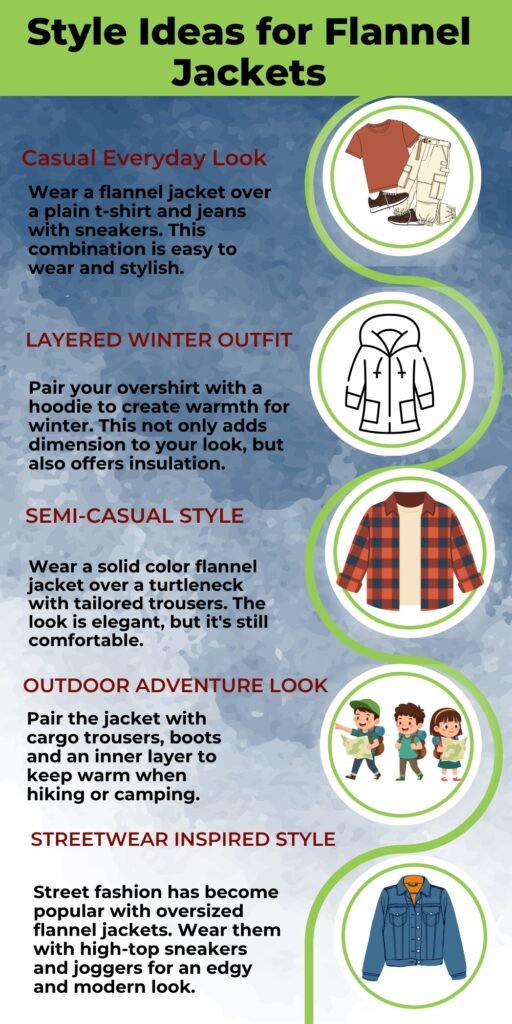 Style Ideas for Flannel Jackets

Casual Everyday Look

Wear a flannel jacket over a plain t-shirt and jeans with sneakers. This combination is easy to wear and stylish.

LAYERED WINTER OUTFIT

Pair your overshirt with a hoodie to create warmth for winter. This not only adds dimension to your look, but also offers insulation.

SEMI-CASUAL STYLE

Wear a solid color flannel jacket over a turtleneck with tailored trousers. The look is elegant, but it's still comfortable.

OUTDOOR ADVENTURE LOOK

Pair the jacket with cargo trousers, boots and an inner layer to keep warm when hiking or camping.

STREETWEAR INSPIRED STYLE

Street fashion has become popular with oversized flannel jackets. Wear them with high-top sneakers and joggers for an edgy and modern look.