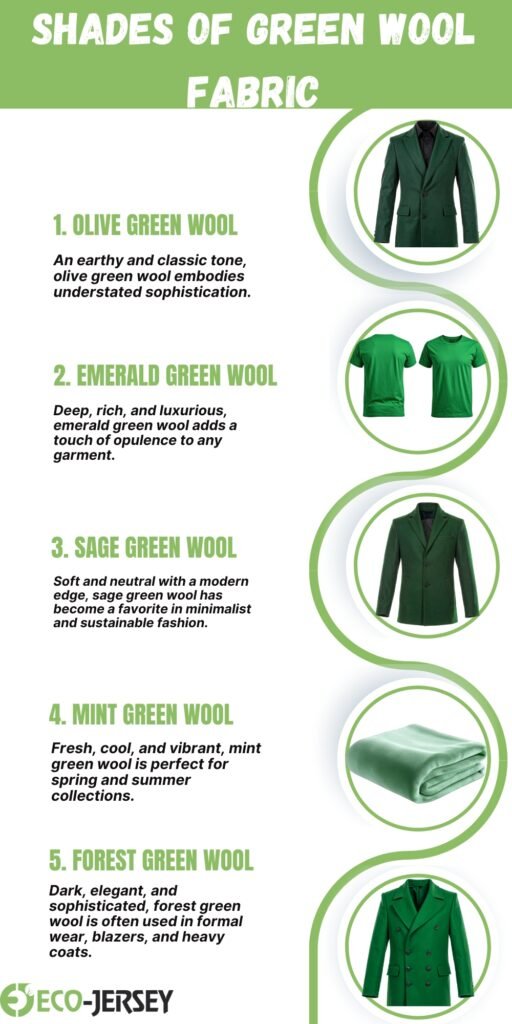 SHADES OF GREEN WOOL FABRIC

1. OLIVE GREEN WOOL

An earthy and classic tone, olive green wool embodies understated sophistication.

2. EMERALD GREEN WOOL

Deep, rich, and luxurious, emerald green wool adds a touch of opulence to any garment.

3. SAGE GREEN WOOL

Soft and neutral with a modern edge, sage green wool has become a favorite in minimalist and sustainable fashion.

4. MINT GREEN WOOL

Fresh, cool, and vibrant, mint green wool is perfect for spring and summer collections.

5. FOREST GREEN WOOL

Dark, elegant, and sophisticated, forest green wool is often used in formal wear, blazers, and heavy coats.

ECO-JERSEY