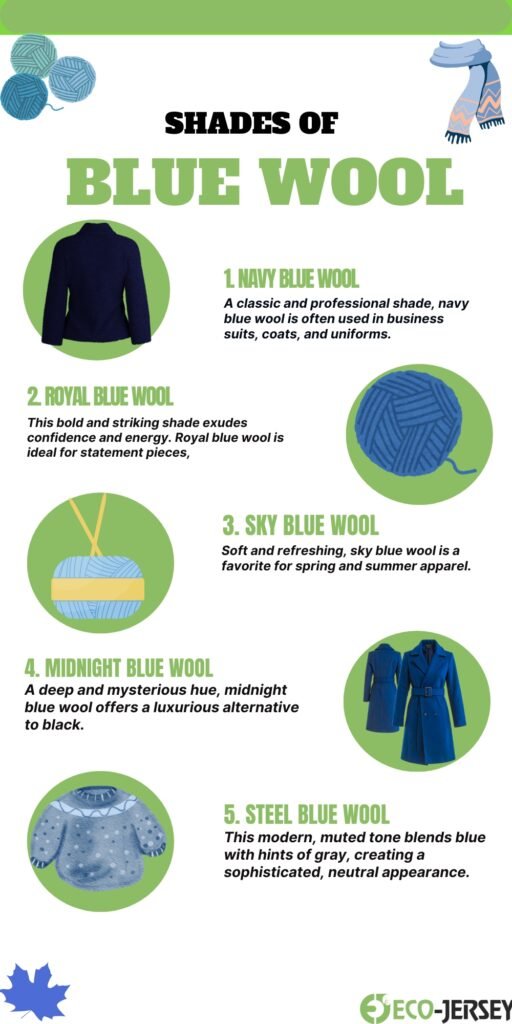 SHADES OF

BLUE WOOL

1. NAVY BLUE WOOL
A classic and professional shade, navy blue wool is often used in business suits, coats, and uniforms.

2. ROYAL BLUE WOOL
This bold and striking shade exudes confidence and energy. Royal blue wool is ideal for statement pieces,

3. SKY BLUE WOOL
Soft and refreshing, sky blue wool is a favorite for spring and summer apparel.

4. MIDNIGHT BLUE WOOL
A deep and mysterious hue, midnight blue wool offers a luxurious alternative to black.

5. STEEL BLUE WOOL
This modern, muted tone blends blue with hints of gray, creating a sophisticated, neutral appearance.

ECO-JERSEY