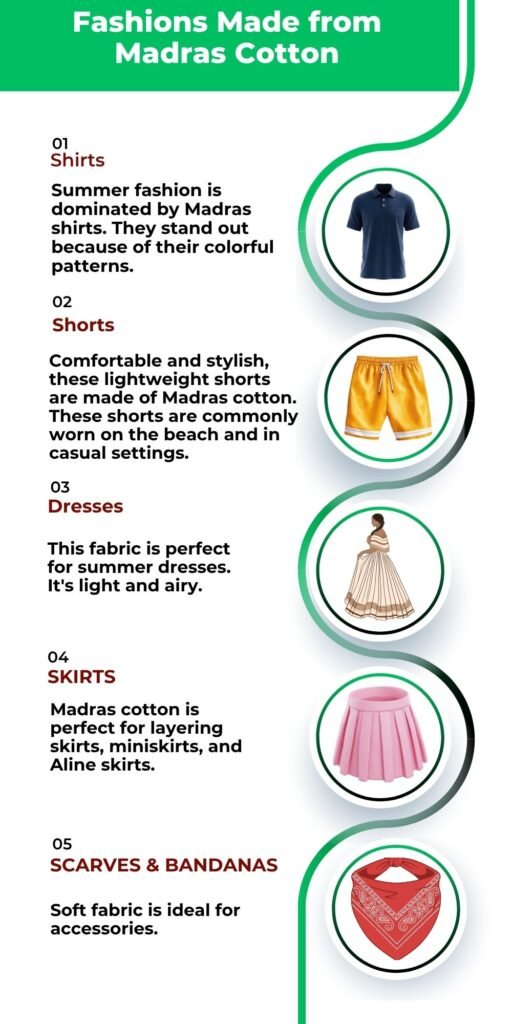 Fashions Made from Madras Cotton

01
Shirts

Summer fashion is dominated by Madras shirts. They stand out because of their colorful patterns.

02
Shorts

Comfortable and stylish, these lightweight shorts are made of Madras cotton. These shorts are commonly worn on the beach and in casual settings.

03
Dresses

This fabric is perfect for summer dresses. It's light and airy.

04
SKIRTS

Madras cotton is perfect for layering skirts, miniskirts, and Aline skirts.

05
SCARVES & BANDANAS

Soft fabric is ideal for accessories.