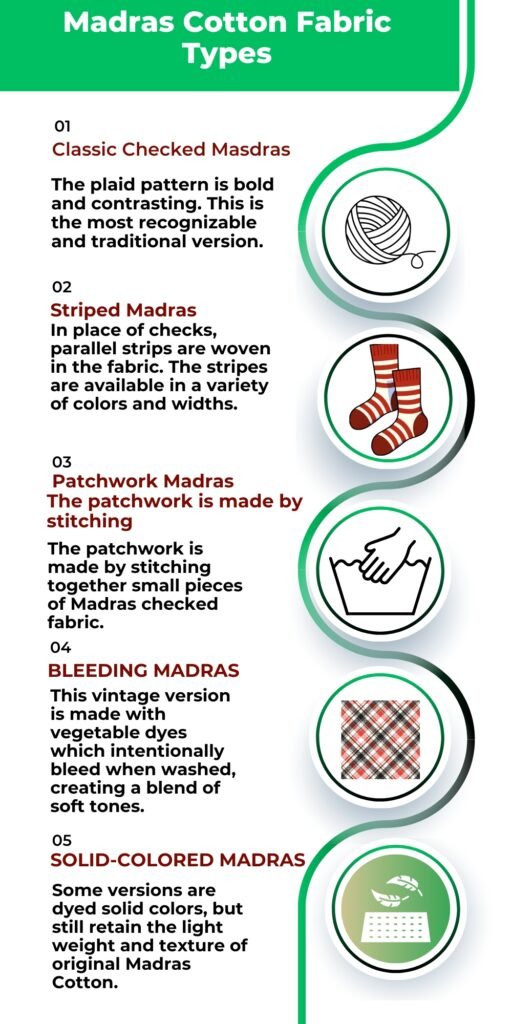 Madras Cotton Fabric Types

01
Classic Checked Masdras

The plaid pattern is bold and contrasting. This is the most recognizable and traditional version.

02
Striped Madras
In place of checks, parallel strips are woven in the fabric. The stripes are available in a variety of colors and widths.

03
Patchwork Madras
The patchwork is made by stitching

The patchwork is made by stitching together small pieces of Madras checked fabric.

04
BLEEDING MADRAS

This vintage version is made with vegetable dyes which intentionally bleed when washed, creating a blend of soft tones.

05
SOLID-COLORED MADRAS

Some versions are dyed solid colors, but still retain the light weight and texture of original Madras Cotton.