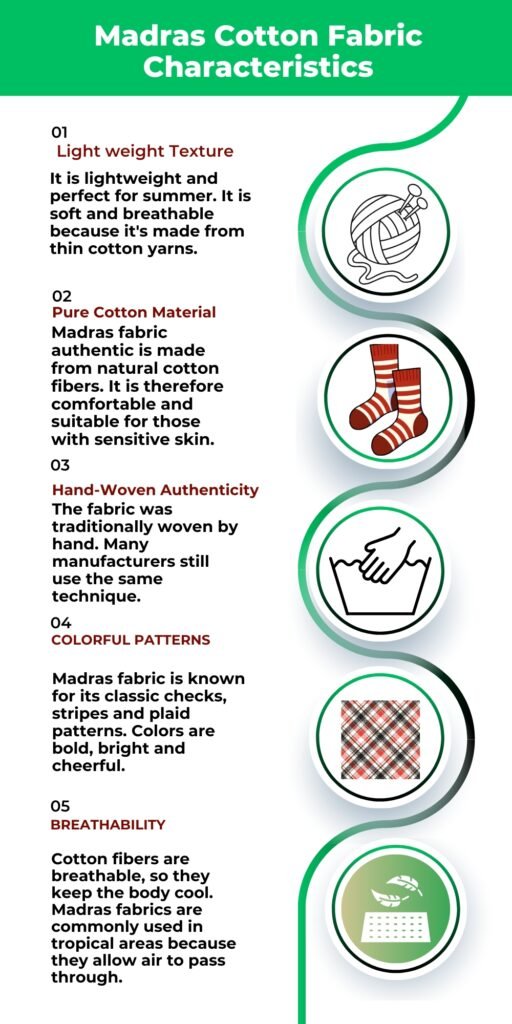 Madras Cotton Fabric Characteristics

01
Light weight Texture

It is lightweight and perfect for summer. It is soft and breathable because it's made from thin cotton yarns.

02
Pure Cotton Material
Madras fabric authentic is made from natural cotton fibers. It is therefore comfortable and suitable for those with sensitive skin.

03
Hand-Woven Authenticity
The fabric was traditionally woven by hand. Many manufacturers still use the same technique.

04
COLORFUL PATTERNS

Madras fabric is known for its classic checks, stripes and plaid patterns. Colors are bold, bright and cheerful.

05
BREATHABILITY

Cotton fibers are breathable, so they keep the body cool. Madras fabrics are commonly used in tropical areas because they allow air to pass through.