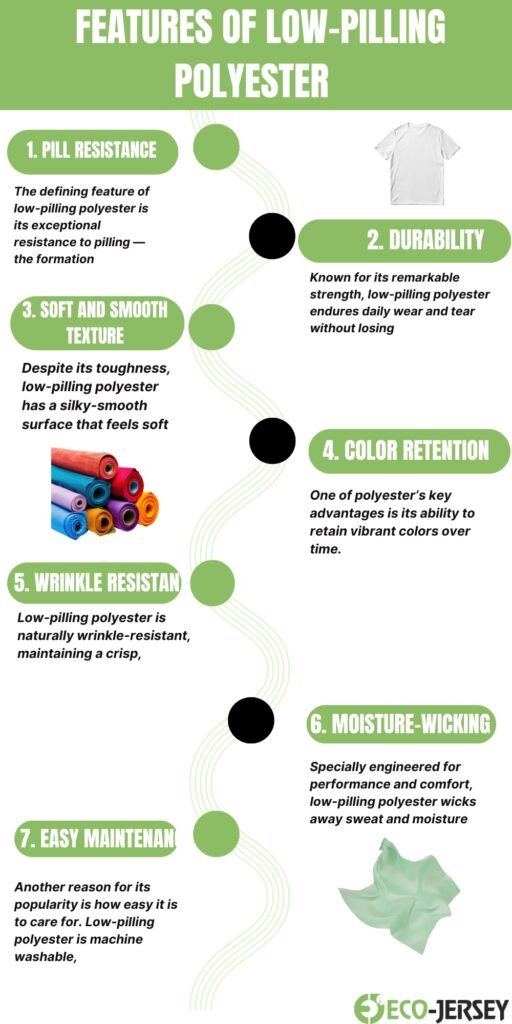 FEATURES OF LOW-PILLING POLYESTER

1. PILL RESISTANCE

The defining feature of low-pilling polyester is its exceptional resistance to pilling — the formation

2. DURABILITY

Known for its remarkable strength, low-pilling polyester endures daily wear and tear without losing

3. SOFT AND SMOOTH TEXTURE

Despite its toughness, low-pilling polyester has a silky-smooth surface that feels soft

4. COLOR RETENTION

One of polyester's key advantages is its ability to retain vibrant colors over time.

5. WRINKLE RESISTAN

Low-pilling polyester is naturally wrinkle-resistant, maintaining a crisp,

6. MOISTURE-WICKING

Specially engineered for performance and comfort, low-pilling polyester wicks away sweat and moisture

7. EASY MAINTENAN

Another reason for its popularity is how easy it is to care for. Low-pilling polyester is machine washable,

ECO-JERSEY