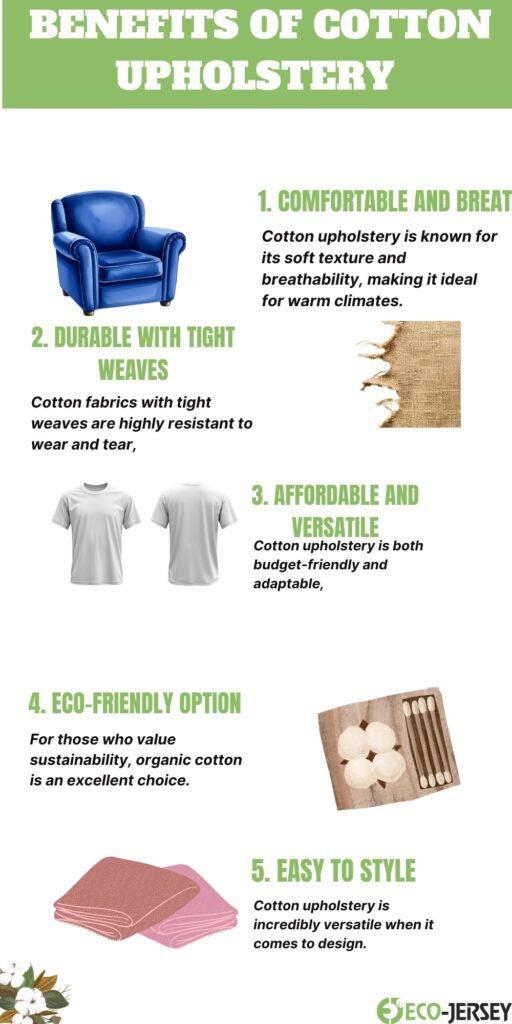 BENEFITS OF COTTON UPHOLSTERY

1. COMFORTABLE AND BREAT

Cotton upholstery is known for its soft texture and breathability, making it ideal for warm climates.

2. DURABLE WITH TIGHT WEAVES

Cotton fabrics with tight weaves are highly resistant to wear and tear,

3. AFFORDABLE AND VERSATILE

Cotton upholstery is both budget-friendly and adaptable,

4. ECO-FRIENDLY OPTION

For those who value sustainability, organic cotton is an excellent choice.

5. EASY TO STYLE

Cotton upholstery is incredibly versatile when it comes to design.

ECO-JERSEY