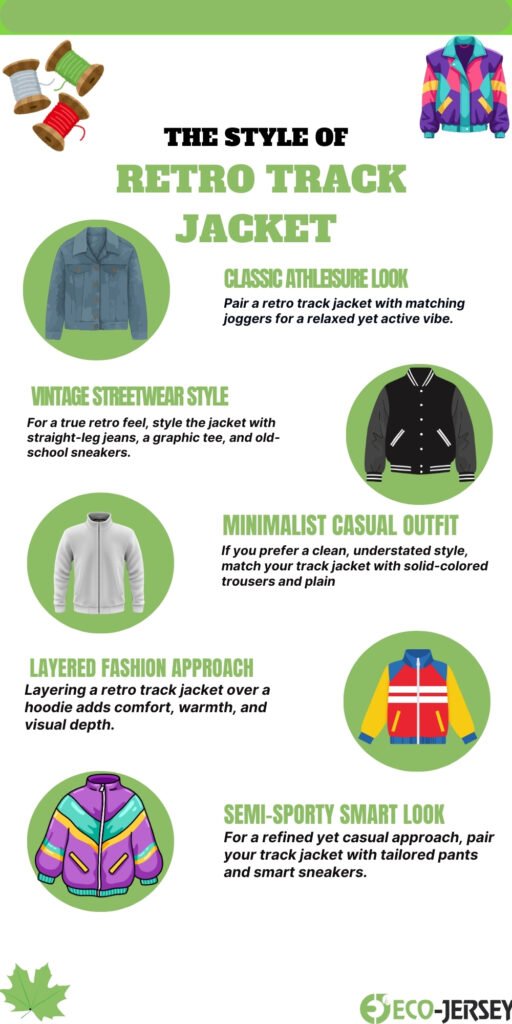 THE STYLE OF
RETRO TRACK JACKET

CLASSIC ATHLEISURE LOOK
Pair a retro track jacket with matching joggers for a relaxed yet active vibe.

VINTAGE STREETWEAR STYLE
For a true retro feel, style the jacket with straight-leg jeans, a graphic tee, and old-school sneakers.

MINIMALIST CASUAL OUTFIT
If you prefer a clean, understated style, match your track jacket with solid-colored trousers and plain

LAYERED FASHION APPROACH
Layering a retro track jacket over a hoodie adds comfort, warmth, and visual depth.

SEMI-SPORTY SMART LOOK
For a refined yet casual approach, pair your track jacket with tailored pants and smart sneakers.

ECO-JERSEY