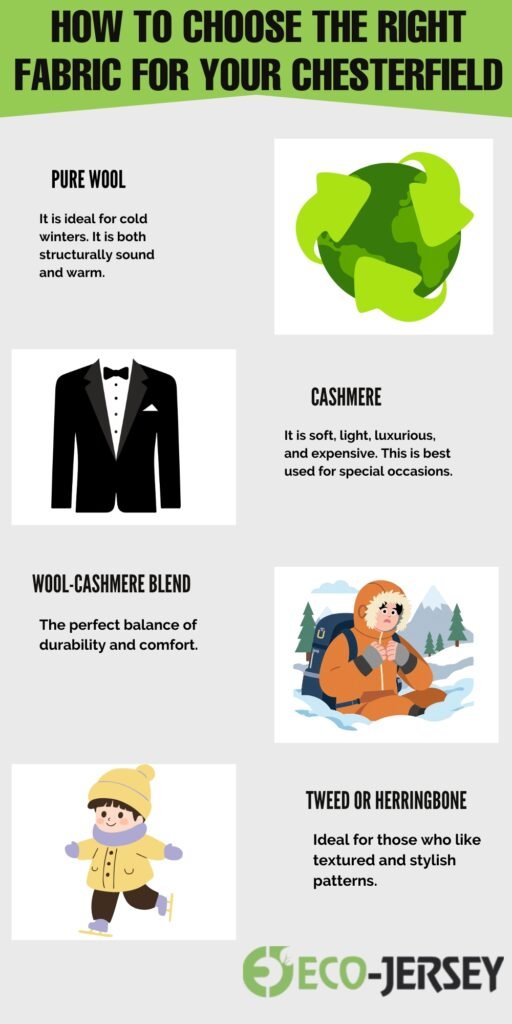 HOW TO CHOOSE THE RIGHT FABRIC FOR YOUR CHESTERFIELD

PURE WOOL

It is ideal for cold winters. It is both structurally sound and warm.

CASHMERE

It is soft, light, luxurious, and expensive. This is best used for special occasions.

WOOL-CASHMERE BLEND

The perfect balance of durability and comfort.

TWEED OR HERRINGBONE

Ideal for those who like textured and stylish patterns.

ECO-JERSEY