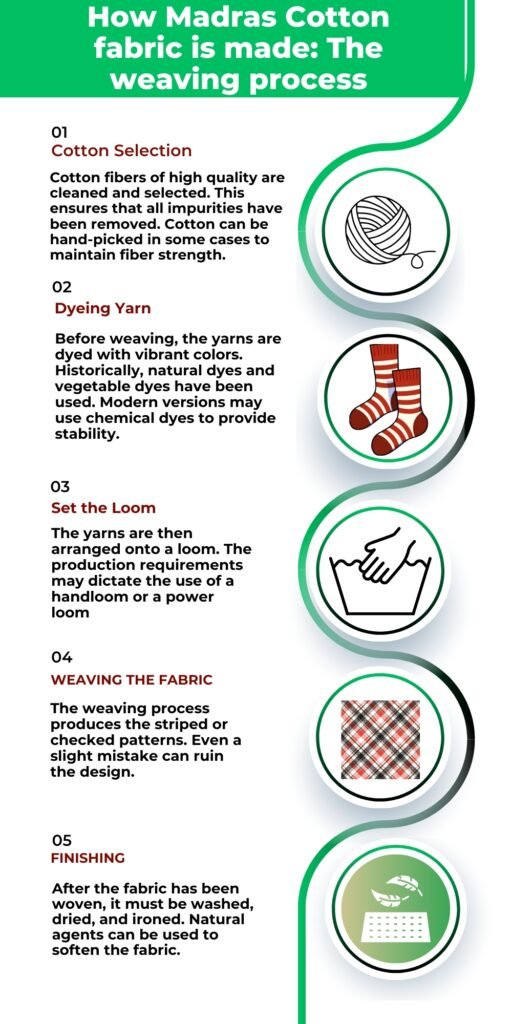 How Madras Cotton fabric is made: The weaving process

01
Cotton Selection

Cotton fibers of high quality are cleaned and selected. This ensures that all impurities have been removed. Cotton can be hand-picked in some cases to maintain fiber strength.

02
Dyeing Yarn

Before weaving, the yarns are dyed with vibrant colors. Historically, natural dyes and vegetable dyes have been used. Modern versions may use chemical dyes to provide stability.

03
Set the Loom

The yarns are then arranged onto a loom. The production requirements may dictate the use of a handloom or a power loom

04
WEAVING THE FABRIC

The weaving process produces the striped or checked patterns. Even a slight mistake can ruin the design.

05
FINISHING

After the fabric has been woven, it must be washed, dried, and ironed. Natural agents can be used to soften the fabric.