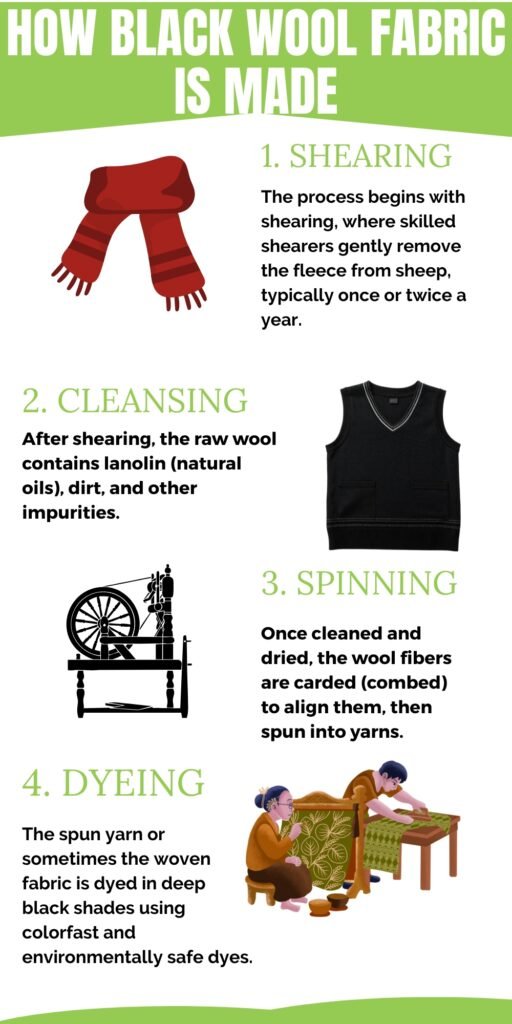 HOW BLACK WOOL FABRIC IS MADE

1. SHEARING

The process begins with shearing, where skilled shearers gently remove the fleece from sheep, typically once or twice a year.

2. CLEANSING

After shearing, the raw wool contains lanolin (natural oils), dirt, and other impurities.

3. SPINNING

Once cleaned and dried, the wool fibers are carded (combed) to align them, then spun into yarns.

4. DYEING

The spun yarn or sometimes the woven fabric is dyed in deep black shades using colorfast and environmentally safe dyes.