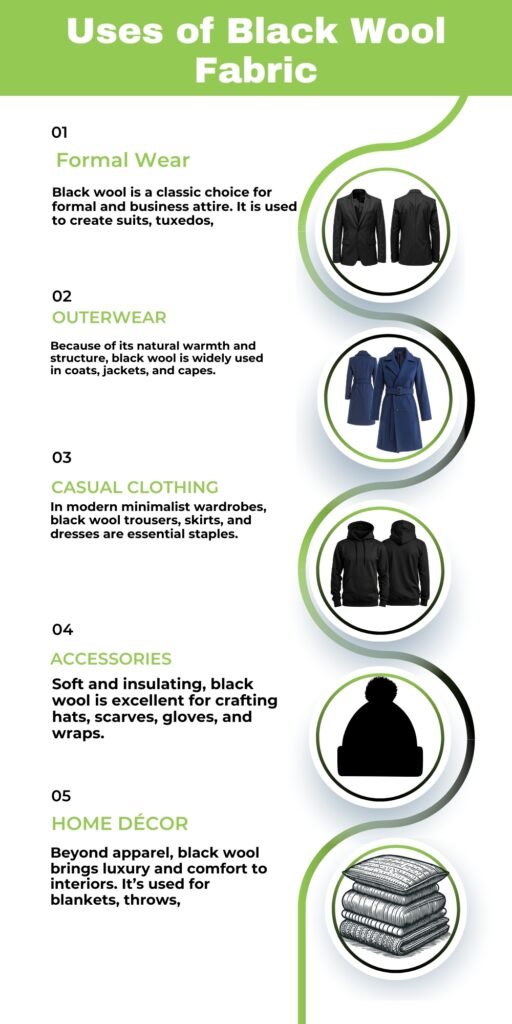 Uses of Black Wool Fabric

01

Formal Wear

Black wool is a classic choice for formal and business attire. It is used to create suits, tuxedos,

02

OUTERWEAR

Because of its natural warmth and structure, black wool is widely used in coats, jackets, and capes.

03

CASUAL CLOTHING

In modern minimalist wardrobes, black wool trousers, skirts, and dresses are essential staples.

04

ACCESSORIES

Soft and insulating, black wool is excellent for crafting hats, scarves, gloves, and wraps.

05

HOME DÉCOR

Beyond apparel, black wool brings luxury and comfort to interiors. It's used for blankets, throws,