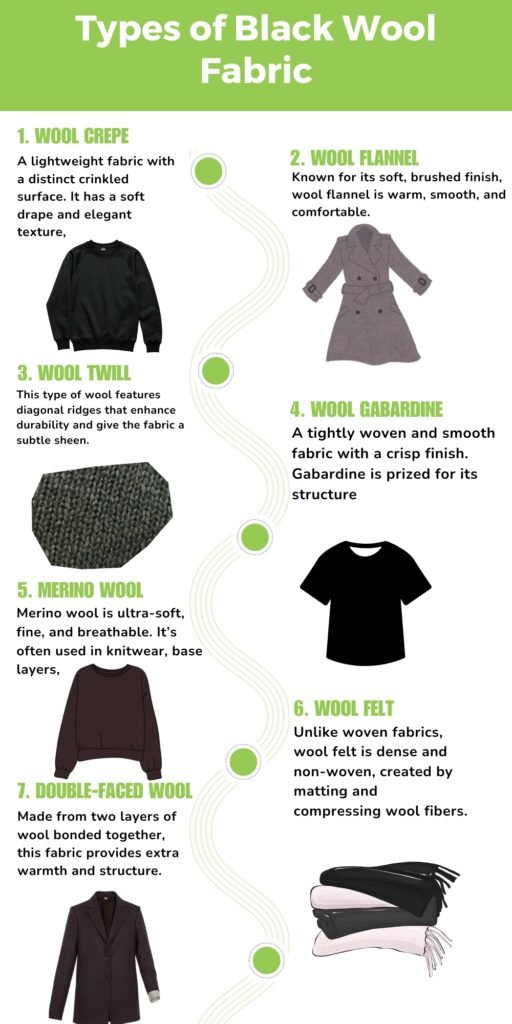 Types of Black Wool Fabric

1. WOOL CREPE
A lightweight fabric with a distinct crinkled surface. It has a soft drape and elegant texture,

2. WOOL FLANNEL
Known for its soft, brushed finish, wool flannel is warm, smooth, and comfortable.

3. WOOL TWILL
This type of wool features diagonal ridges that enhance durability and give the fabric a subtle sheen.

4. WOOL GABARDINE
A tightly woven and smooth fabric with a crisp finish. Gabardine is prized for its structure

5. MERINO WOOL
Merino wool is ultra-soft, fine, and breathable. It's often used in knitwear, base layers,

6. WOOL FELT
Unlike woven fabrics, wool felt is dense and non-woven, created by matting and compressing wool fibers.

7. DOUBLE-FACED WOOL
Made from two layers of wool bonded together, this fabric provides extra warmth and structure.