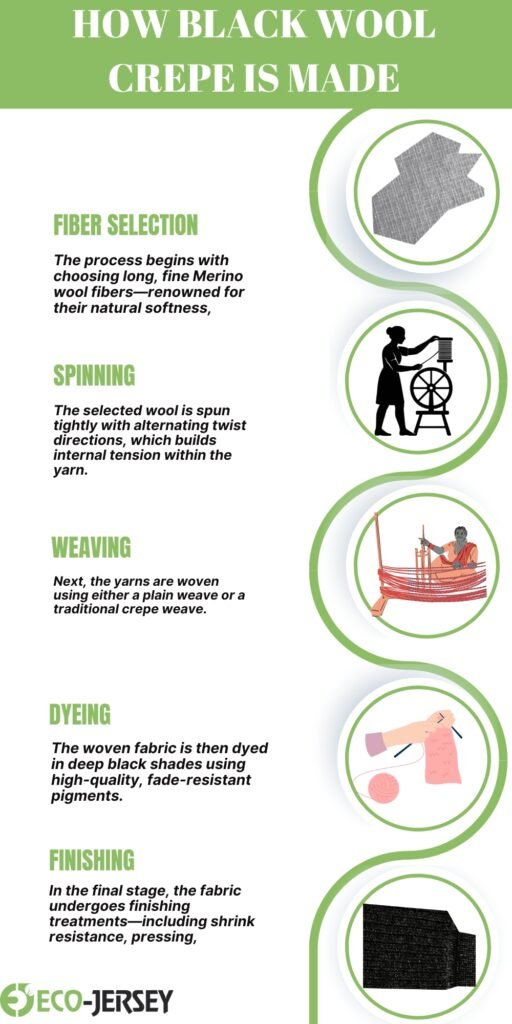 HOW BLACK WOOL CREPE IS MADE

FIBER SELECTION

The process begins with choosing long, fine Merino wool fibers—renowned for their natural softness,

SPINNING

The selected wool is spun tightly with alternating twist directions, which builds internal tension within the yarn.

WEAVING

Next, the yarns are woven using either a plain weave or a traditional crepe weave.

DYEING

The woven fabric is then dyed in deep black shades using high-quality, fade-resistant pigments.

FINISHING

In the final stage, the fabric undergoes finishing treatments—including shrink resistance, pressing,

ECO-JERSEY