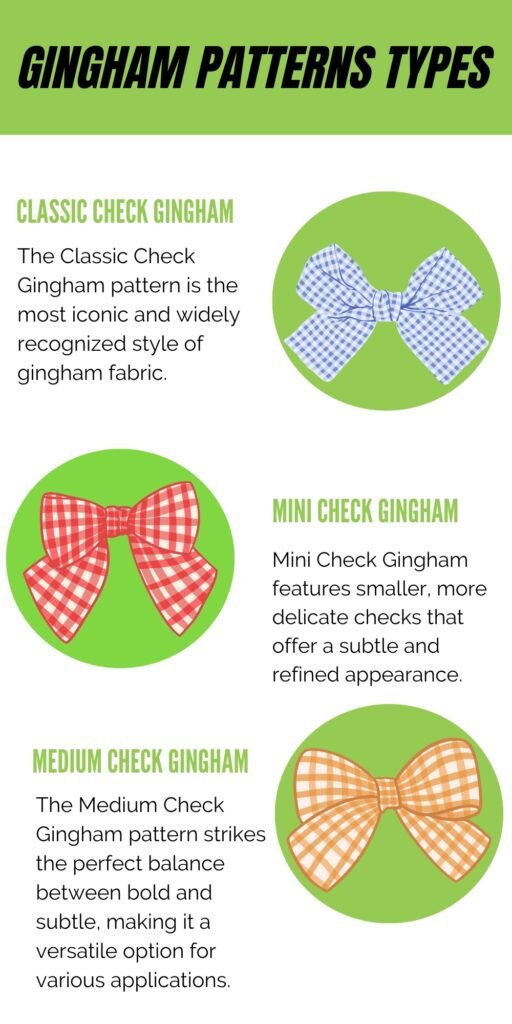 GINGHAM PATTERNS TYPES

CLASSIC CHECK GINGHAM

The Classic Check Gingham pattern is the most iconic and widely recognized style of gingham fabric.

MINI CHECK GINGHAM

Mini Check Gingham features smaller, more delicate checks that offer a subtle and refined appearance.

MEDIUM CHECK GINGHAM

The Medium Check Gingham pattern strikes the perfect balance between bold and subtle, making it a versatile option for various applications.