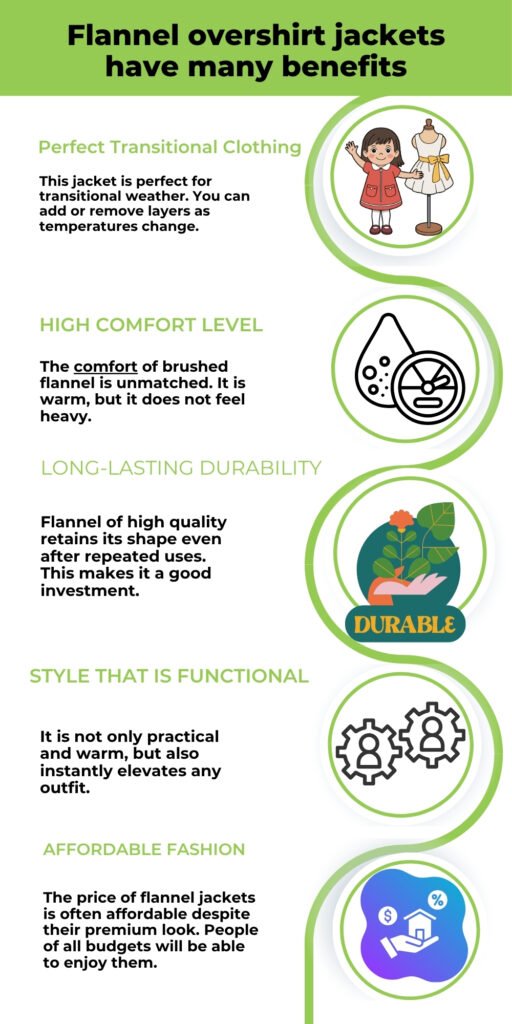 Flannel overshirt jackets have many benefits

Perfect Transitional Clothing

This jacket is perfect for transitional weather. You can add or remove layers as temperatures change.

HIGH COMFORT LEVEL

The comfort of brushed flannel is unmatched. It is warm, but it does not feel heavy.

LONG-LASTING DURABILITY

Flannel of high quality retains its shape even after repeated uses. This makes it a good investment.

DURABLE

STYLE THAT IS FUNCTIONAL

It is not only practical and warm, but also instantly elevates any outfit.

AFFORDABLE FASHION

The price of flannel jackets is often affordable despite their premium look. People of all budgets will be able to enjoy them.

$
%