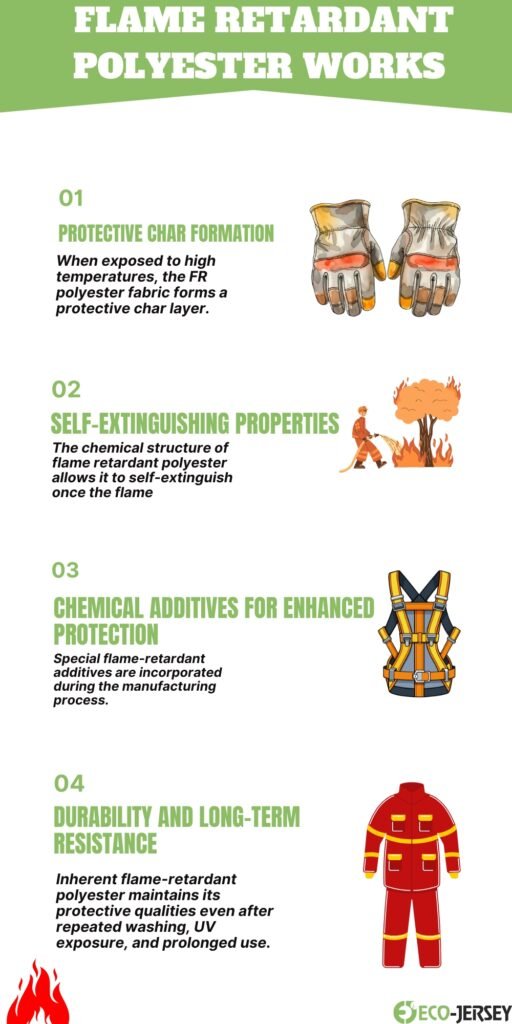 FLAME RETARDANT POLYESTER WORKS

01

PROTECTIVE CHAR FORMATION

When exposed to high temperatures, the FR polyester fabric forms a protective char layer.

02

SELF-EXTINGUISHING PROPERTIES

The chemical structure of flame retardant polyester allows it to self-extinguish once the flame

03

CHEMICAL ADDITIVES FOR ENHANCED PROTECTION

Special flame-retardant additives are incorporated during the manufacturing process.

04

DURABILITY AND LONG-TERM RESISTANCE

Inherent flame-retardant polyester maintains its protective qualities even after repeated washing, UV exposure, and prolonged use.

ECO-JERSEY