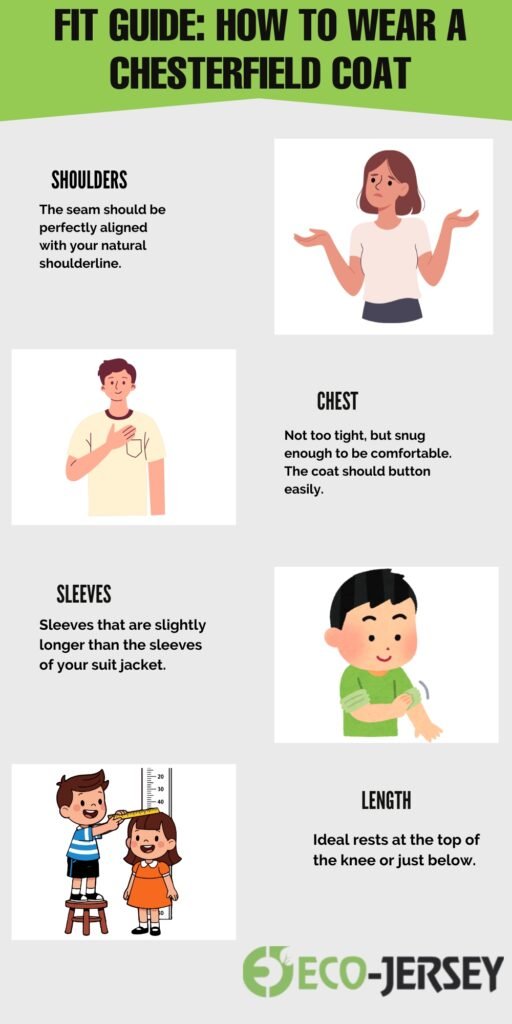 FIT GUIDE: HOW TO WEAR A CHESTERFIELD COAT

SHOULDERS

The seam should be perfectly aligned with your natural shoulderline.

CHEST

Not too tight, but snug enough to be comfortable. The coat should button easily.

SLEEVES

Sleeves that are slightly longer than the sleeves of your suit jacket.

20
30
40

LENGTH

Ideal rests at the top of the knee or just below.

ECO-JERSEY