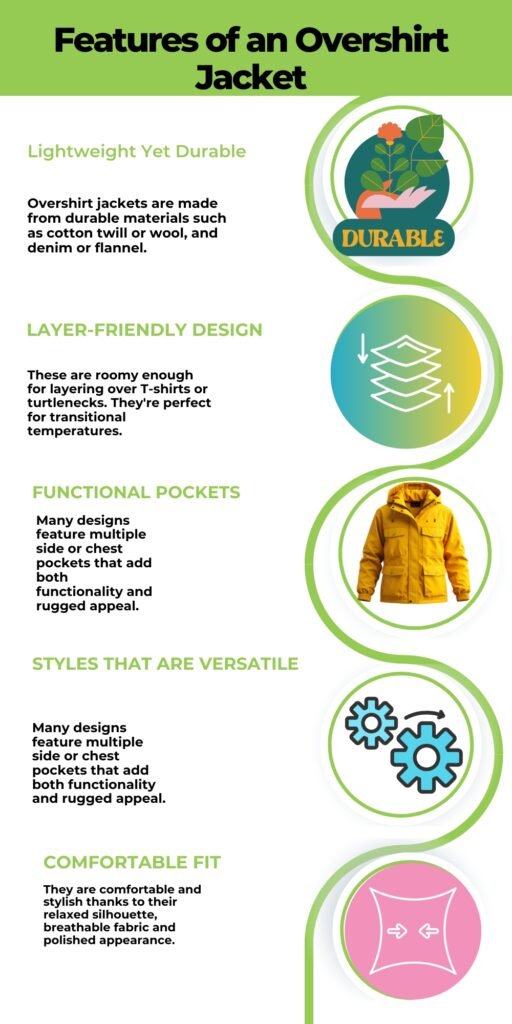 Features of an Overshirt Jacket

Lightweight Yet Durable

Overshirt jackets are made from durable materials such as cotton twill or wool, and denim or flannel.

DURABLE

LAYER-FRIENDLY DESIGN

These are roomy enough for layering over T-shirts or turtlenecks. They're perfect for transitional temperatures.

FUNCTIONAL POCKETS

Many designs feature multiple side or chest pockets that add both functionality and rugged appeal.

STYLES THAT ARE VERSATILE

Many designs feature multiple side or chest pockets that add both functionality and rugged appeal.

COMFORTABLE FIT

They are comfortable and stylish thanks to their relaxed silhouette, breathable fabric and polished appearance.