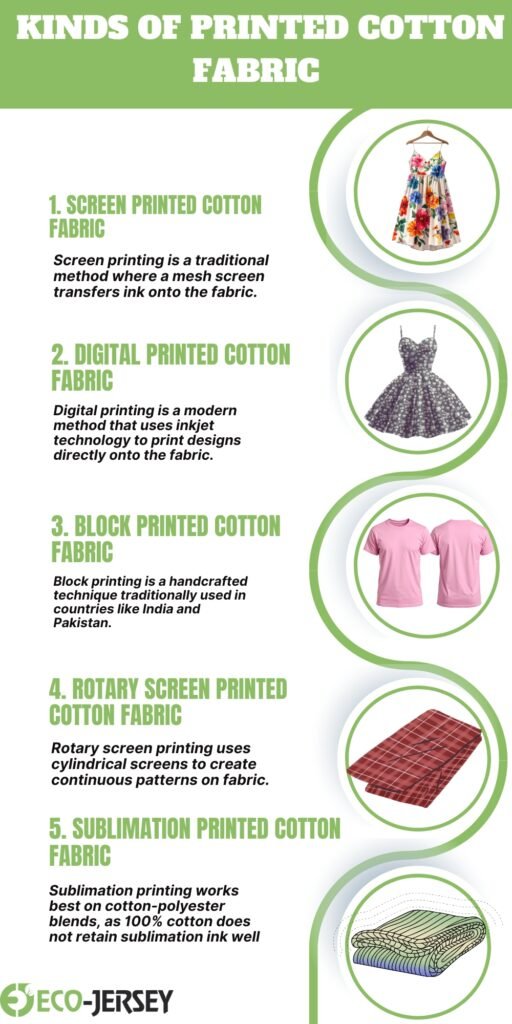 KINDS OF PRINTED COTTON FABRIC

1. SCREEN PRINTED COTTON FABRIC

Screen printing is a traditional method where a mesh screen transfers ink onto the fabric.

2. DIGITAL PRINTED COTTON FABRIC

Digital printing is a modern method that uses inkjet technology to print designs directly onto the fabric.

3. BLOCK PRINTED COTTON FABRIC

Block printing is a handcrafted technique traditionally used in countries like India and Pakistan.

4. ROTARY SCREEN PRINTED COTTON FABRIC

Rotary screen printing uses cylindrical screens to create continuous patterns on fabric.

5. SUBLIMATION PRINTED COTTON FABRIC

Sublimation printing works best on cotton-polyester blends, as 100% cotton does not retain sublimation ink well

ECO-JERSEY