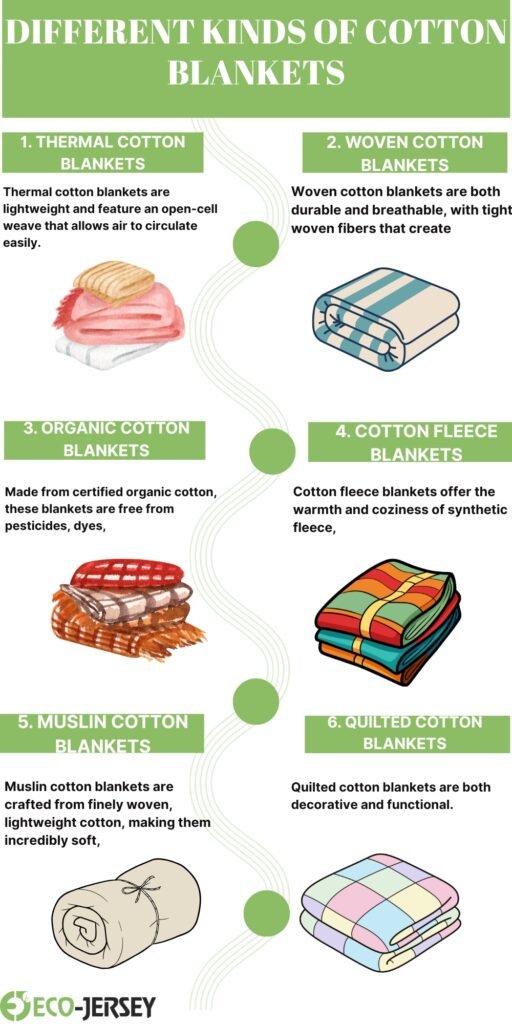 DIFFERENT KINDS OF COTTON BLANKETS

1. THERMAL COTTON BLANKETS

Thermal cotton blankets are lightweight and feature an open-cell weave that allows air to circulate easily.

2. WOVEN COTTON BLANKETS

Woven cotton blankets are both durable and breathable, with tight woven fibers that create

3. ORGANIC COTTON BLANKETS

Made from certified organic cotton, these blankets are free from pesticides, dyes,

4. COTTON FLEECE BLANKETS

Cotton fleece blankets offer the warmth and coziness of synthetic fleece,

5. MUSLIN COTTON BLANKETS

Muslin cotton blankets are crafted from finely woven, lightweight cotton, making them incredibly soft,

6. QUILTED COTTON BLANKETS

Quilted cotton blankets are both decorative and functional.

ECO-JERSEY