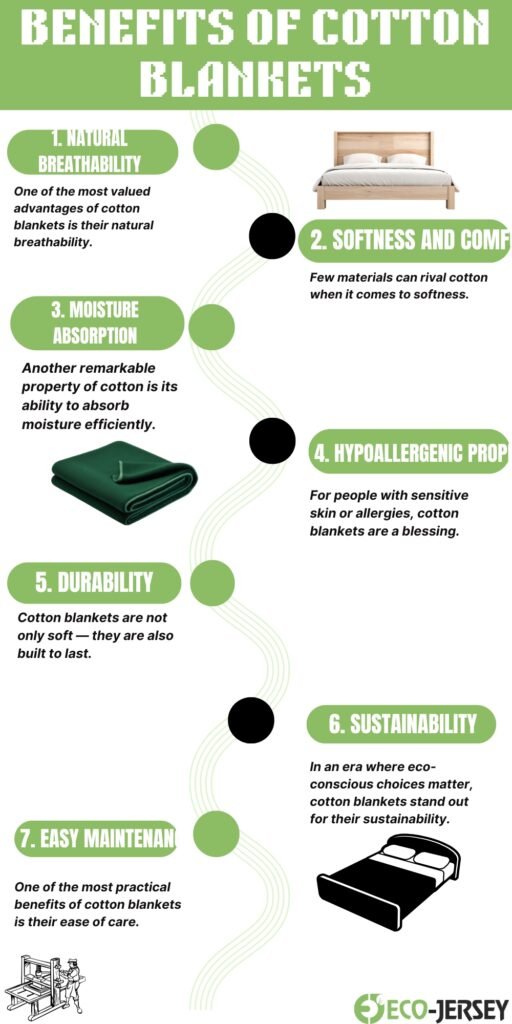 BENEFITS OF COTTON BLANKETS

1. NATURAL BREATHABILITY

One of the most valued advantages of cotton blankets is their natural breathability.

2. SOFTNESS AND COMF

Few materials can rival cotton when it comes to softness.

3. MOISTURE ABSORPTION

Another remarkable property of cotton is its ability to absorb moisture efficiently.

4. HYPOALLERGENIC PROP

For people with sensitive skin or allergies, cotton blankets are a blessing.

5. DURABILITY

Cotton blankets are not only soft — they are also built to last.

6. SUSTAINABILITY

In an era where eco-conscious choices matter, cotton blankets stand out for their sustainability.

7. EASY MAINTENAN

One of the most practical benefits of cotton blankets is their ease of care.

ECO-JERSEY