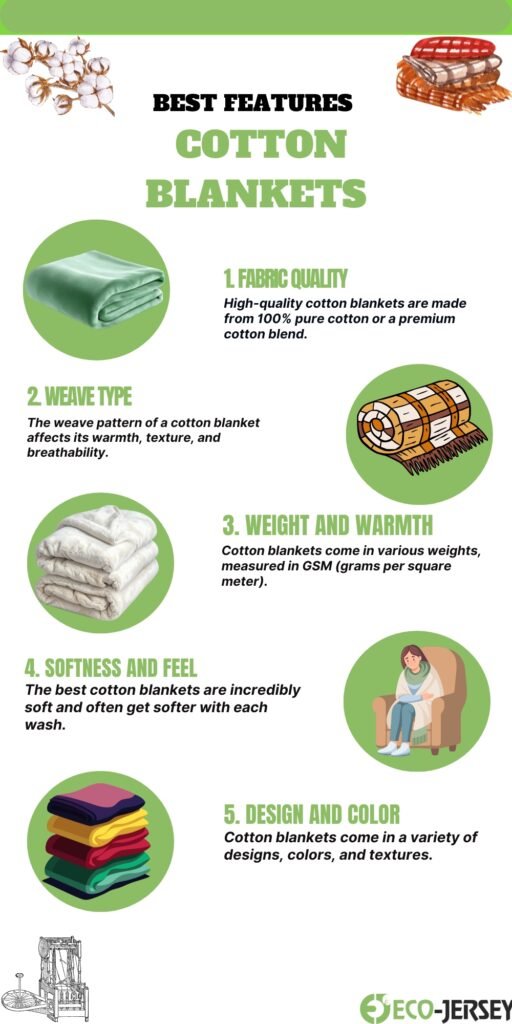 BEST FEATURES
COTTON BLANKETS

1. FABRIC QUALITY
High-quality cotton blankets are made from 100% pure cotton or a premium cotton blend.

2. WEAVE TYPE
The weave pattern of a cotton blanket affects its warmth, texture, and breathability.

3. WEIGHT AND WARMTH
Cotton blankets come in various weights, measured in GSM (grams per square meter).

4. SOFTNESS AND FEEL
The best cotton blankets are incredibly soft and often get softer with each wash.

5. DESIGN AND COLOR
Cotton blankets come in a variety of designs, colors, and textures.

ECO-JERSEY