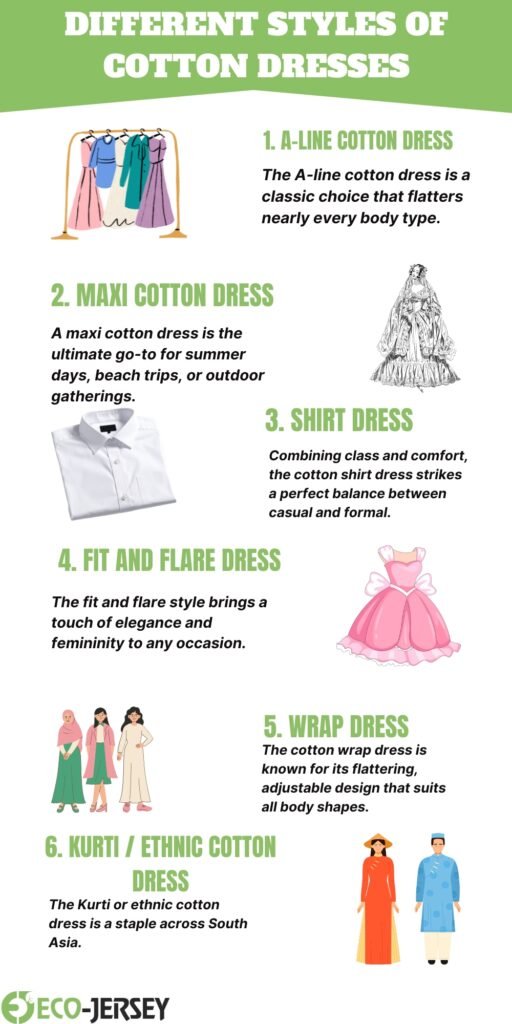 DIFFERENT STYLES OF COTTON DRESSES

1. A-LINE COTTON DRESS

The A-line cotton dress is a classic choice that flatters nearly every body type.

2. MAXI COTTON DRESS

A maxi cotton dress is the ultimate go-to for summer days, beach trips, or outdoor gatherings.

3. SHIRT DRESS

Combining class and comfort, the cotton shirt dress strikes a perfect balance between casual and formal.

4. FIT AND FLARE DRESS

The fit and flare style brings a touch of elegance and femininity to any occasion.

5. WRAP DRESS

The cotton wrap dress is known for its flattering, adjustable design that suits all body shapes.

6. KURTI / ETHNIC COTTON DRESS

The Kurti or ethnic cotton dress is a staple across South Asia.

ECO-JERSEY