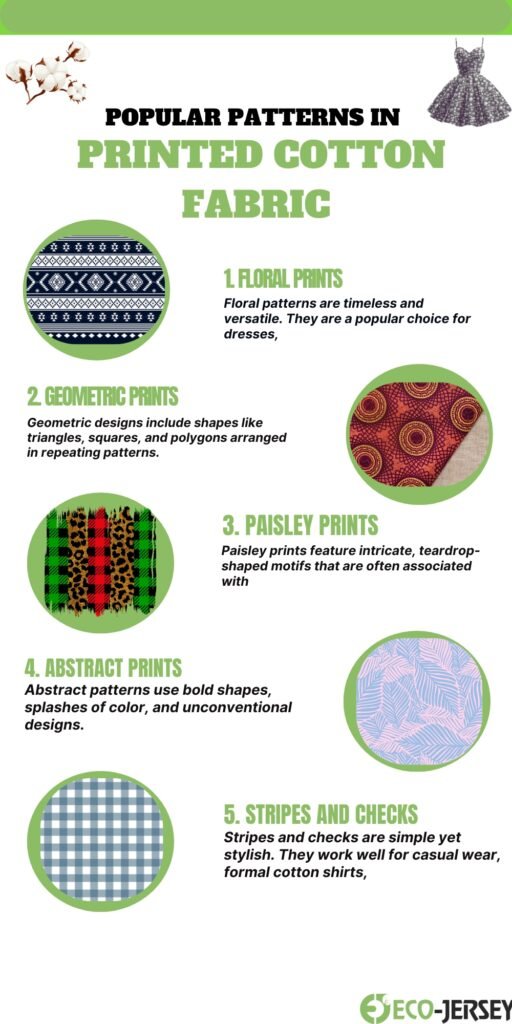 POPULAR PATTERNS IN
PRINTED COTTON FABRIC

1. FLORAL PRINTS
Floral patterns are timeless and versatile. They are a popular choice for dresses,

2. GEOMETRIC PRINTS
Geometric designs include shapes like triangles, squares, and polygons arranged in repeating patterns.

3. PAISLEY PRINTS
Paisley prints feature intricate, teardrop-shaped motifs that are often associated with

4. ABSTRACT PRINTS
Abstract patterns use bold shapes, splashes of color, and unconventional designs.

5. STRIPES AND CHECKS
Stripes and checks are simple yet stylish. They work well for casual wear, formal cotton shirts,

ECO-JERSEY