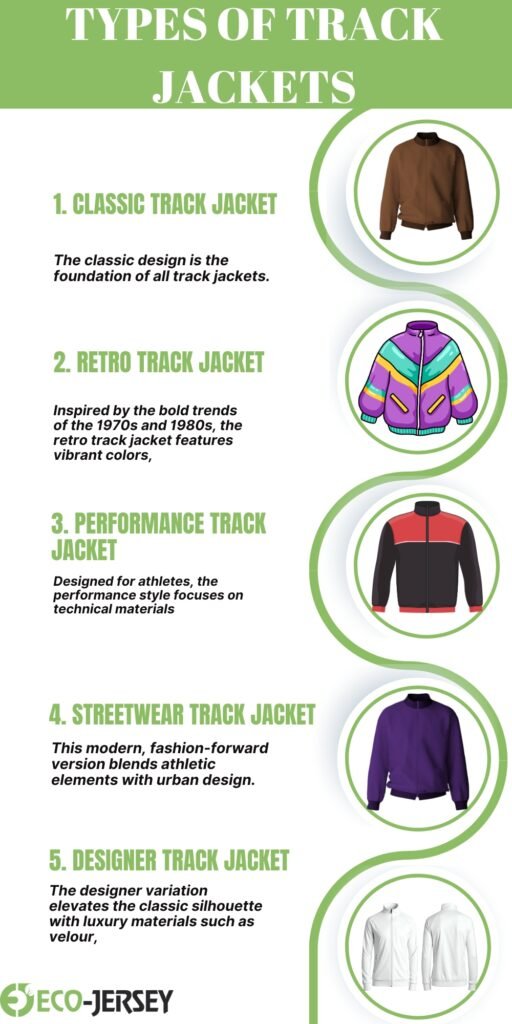 TYPES OF TRACK JACKETS

1. CLASSIC TRACK JACKET

The classic design is the foundation of all track jackets.

2. RETRO TRACK JACKET

Inspired by the bold trends of the 1970s and 1980s, the retro track jacket features vibrant colors,

3. PERFORMANCE TRACK JACKET

Designed for athletes, the performance style focuses on technical materials

4. STREETWEAR TRACK JACKET

This modern, fashion-forward version blends athletic elements with urban design.

5. DESIGNER TRACK JACKET

The designer variation elevates the classic silhouette with luxury materials such as velour,

ECO-JERSEY