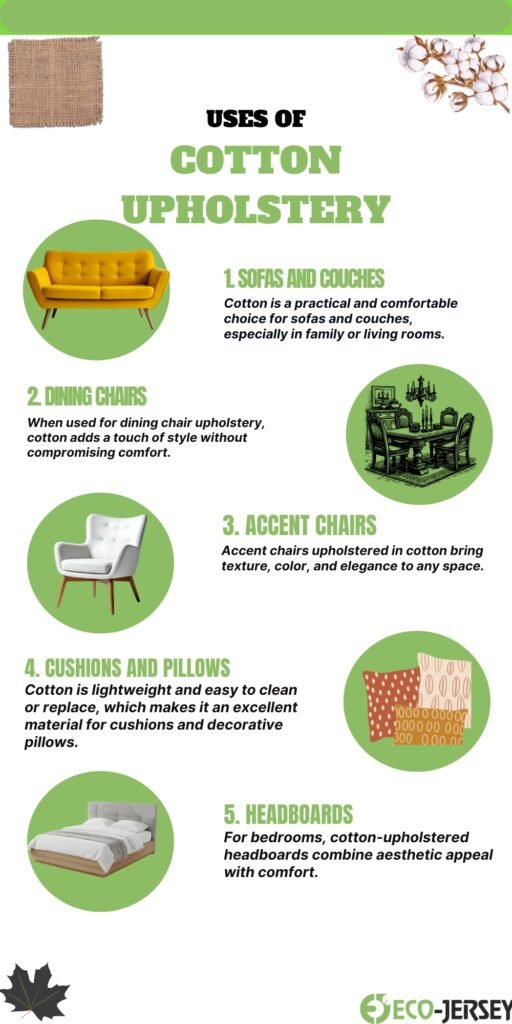 USES OF

COTTON UPHOLSTERY

1. SOFAS AND COUCHES

Cotton is a practical and comfortable choice for sofas and couches, especially in family or living rooms.

2. DINING CHAIRS

When used for dining chair upholstery, cotton adds a touch of style without compromising comfort.

3. ACCENT CHAIRS

Accent chairs upholstered in cotton bring texture, color, and elegance to any space.

4. CUSHIONS AND PILLOWS

Cotton is lightweight and easy to clean or replace, which makes it an excellent material for cushions and decorative pillows.

5. HEADBOARDS

For bedrooms, cotton-upholstered headboards combine aesthetic appeal with comfort.

ECO-JERSEY