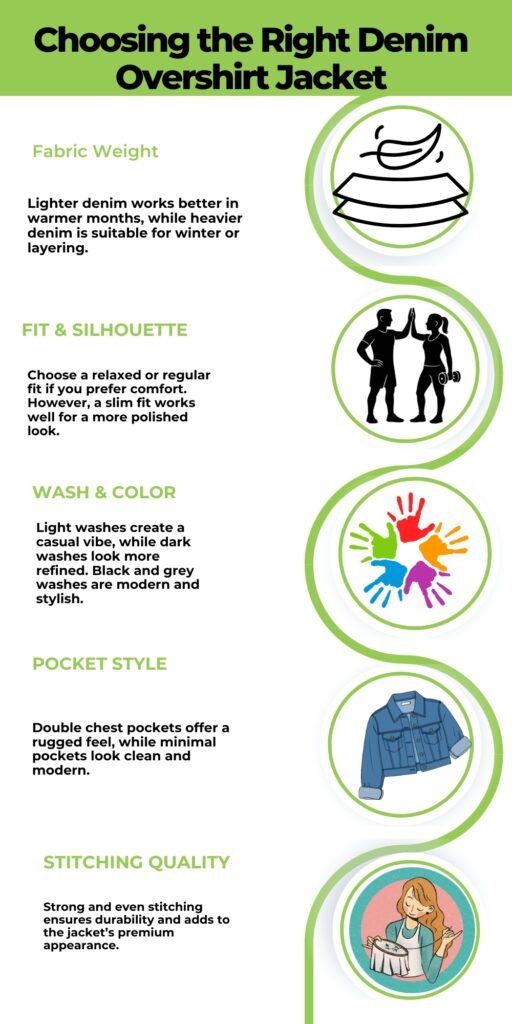 Choosing the Right Denim Overshirt Jacket

Fabric Weight

Lighter denim works better in warmer months, while heavier denim is suitable for winter or layering.

FIT & SILHOUETTE

Choose a relaxed or regular fit if you prefer comfort. However, a slim fit works well for a more polished look.

WASH & COLOR

Light washes create a casual vibe, while dark washes look more refined. Black and grey washes are modern and stylish.

POCKET STYLE

Double chest pockets offer a rugged feel, while minimal pockets look clean and modern.

STITCHING QUALITY

Strong and even stitching ensures durability and adds to the jacket's premium appearance.