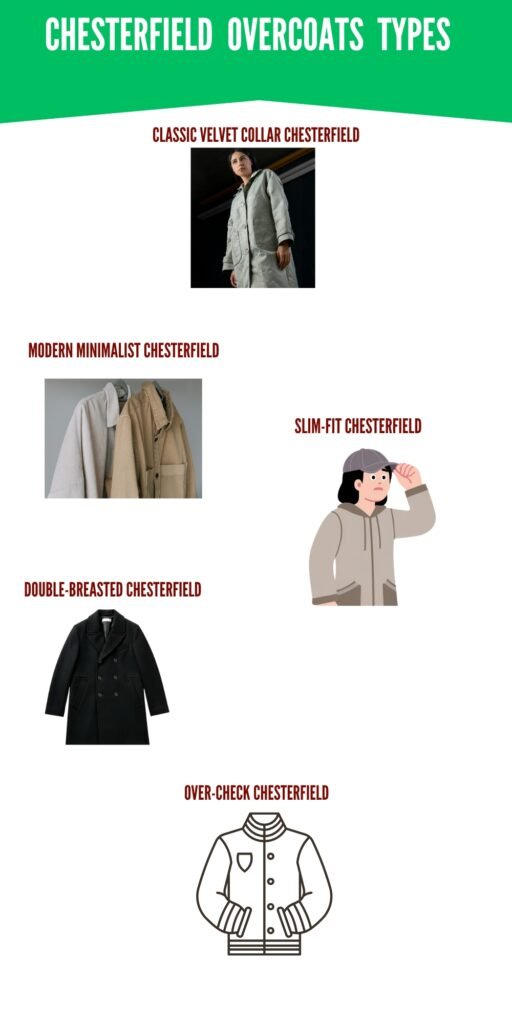 CHESTERFIELD OVERCOATS TYPES

CLASSIC VELVET COLLAR CHESTERFIELD

MODERN MINIMALIST CHESTERFIELD

SLIM-FIT CHESTERFIELD

DOUBLE-BREASTED CHESTERFIELD

OVER-CHECK CHESTERFIELD