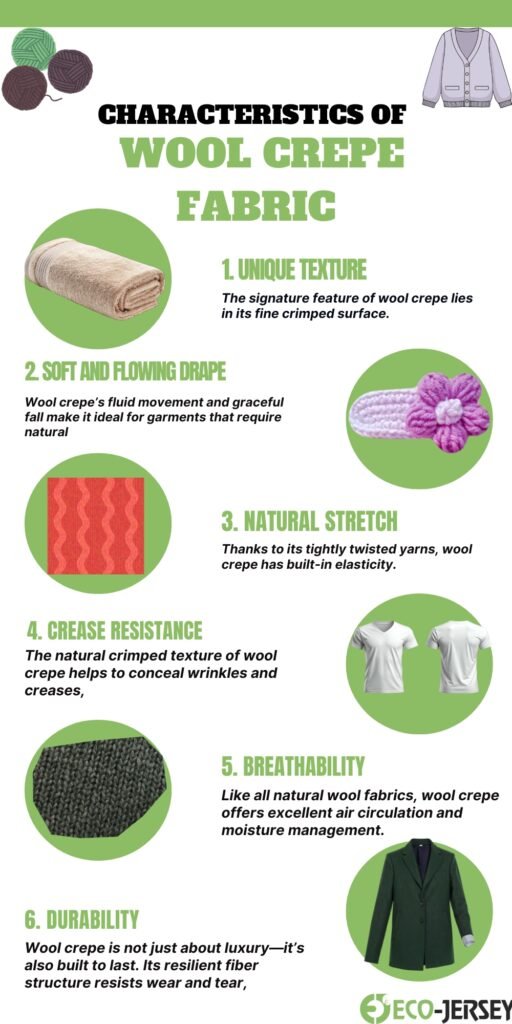 CHARACTERISTICS OF
WOOL CREPE FABRIC

1. UNIQUE TEXTURE
The signature feature of wool crepe lies in its fine crimped surface.

2. SOFT AND FLOWING DRAPE
Wool crepe's fluid movement and graceful fall make it ideal for garments that require natural

3. NATURAL STRETCH
Thanks to its tightly twisted yarns, wool crepe has built-in elasticity.

4. CREASE RESISTANCE
The natural crimped texture of wool crepe helps to conceal wrinkles and creases,

5. BREATHABILITY
Like all natural wool fabrics, wool crepe offers excellent air circulation and moisture management.

6. DURABILITY
Wool crepe is not just about luxury—it's also built to last. Its resilient fiber structure resists wear and tear,

ECO-JERSEY