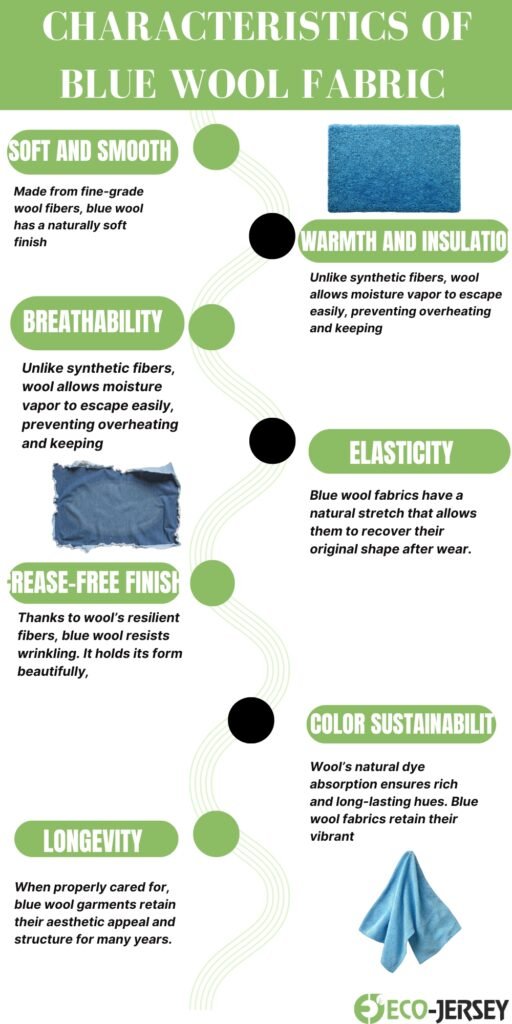 CHARACTERISTICS OF BLUE WOOL FABRIC

SOFT AND SMOOTH

Made from fine-grade wool fibers, blue wool has a naturally soft finish

WARMTH AND INSULATIO

Unlike synthetic fibers, wool allows moisture vapor to escape easily, preventing overheating and keeping

BREATHABILITY

Unlike synthetic fibers, wool allows moisture vapor to escape easily, preventing overheating and keeping

ELASTICITY

Blue wool fabrics have a natural stretch that allows them to recover their original shape after wear.

REASE-FREE FINISH

Thanks to wool's resilient fibers, blue wool resists wrinkling. It holds its form beautifully,

COLOR SUSTAINABILIT

Wool's natural dye absorption ensures rich and long-lasting hues. Blue wool fabrics retain their vibrant

LONGEVITY

When properly cared for, blue wool garments retain their aesthetic appeal and structure for many years.

ECO-JERSEY