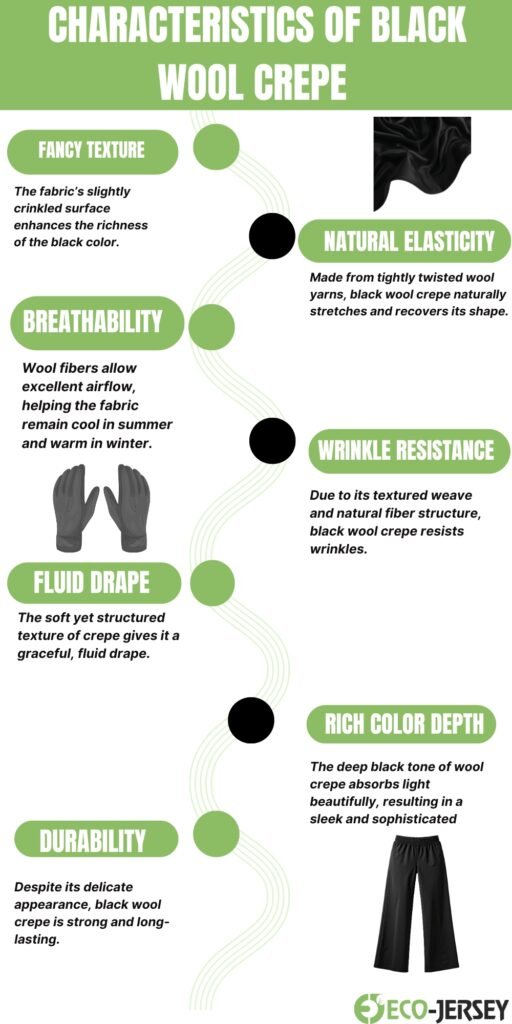 CHARACTERISTICS OF BLACK WOOL CREPE

FANCY TEXTURE

The fabric's slightly crinkled surface enhances the richness of the black color.

NATURAL ELASTICITY

Made from tightly twisted wool yarns, black wool crepe naturally stretches and recovers its shape.

BREATHABILITY

Wool fibers allow excellent airflow, helping the fabric remain cool in summer and warm in winter.

WRINKLE RESISTANCE

Due to its textured weave and natural fiber structure, black wool crepe resists wrinkles.

FLUID DRAPE

The soft yet structured texture of crepe gives it a graceful, fluid drape.

RICH COLOR DEPTH

The deep black tone of wool crepe absorbs light beautifully, resulting in a sleek and sophisticated

DURABILITY

Despite its delicate appearance, black wool crepe is strong and long-lasting.

ECO-JERSEY