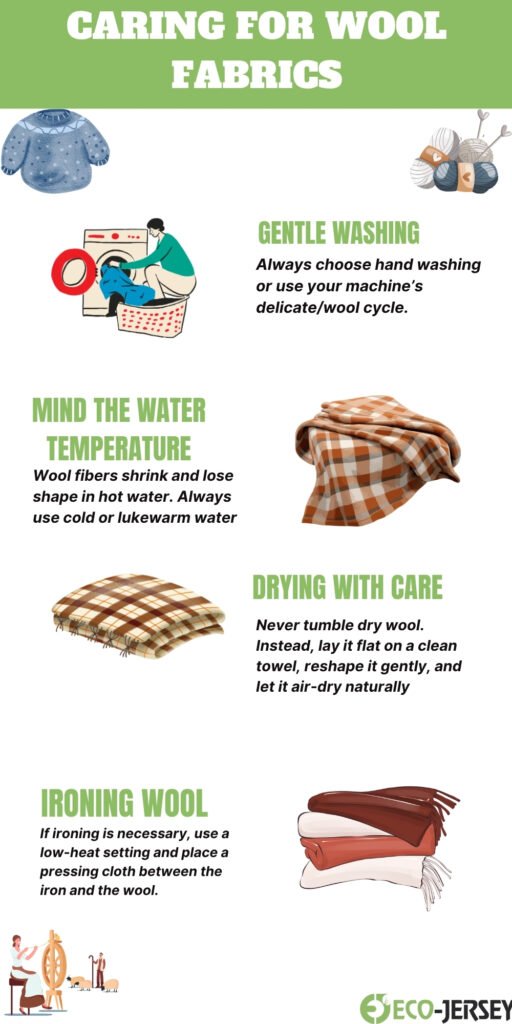 CARING FOR WOOL FABRICS

GENTLE WASHING

Always choose hand washing or use your machine's delicate/wool cycle.

MIND THE WATER TEMPERATURE

Wool fibers shrink and lose shape in hot water. Always use cold or lukewarm water

DRYING WITH CARE

Never tumble dry wool. Instead, lay it flat on a clean towel, reshape it gently, and let it air-dry naturally

IRONING WOOL

If ironing is necessary, use a low-heat setting and place a pressing cloth between the iron and the wool.

ECO-JERSEY