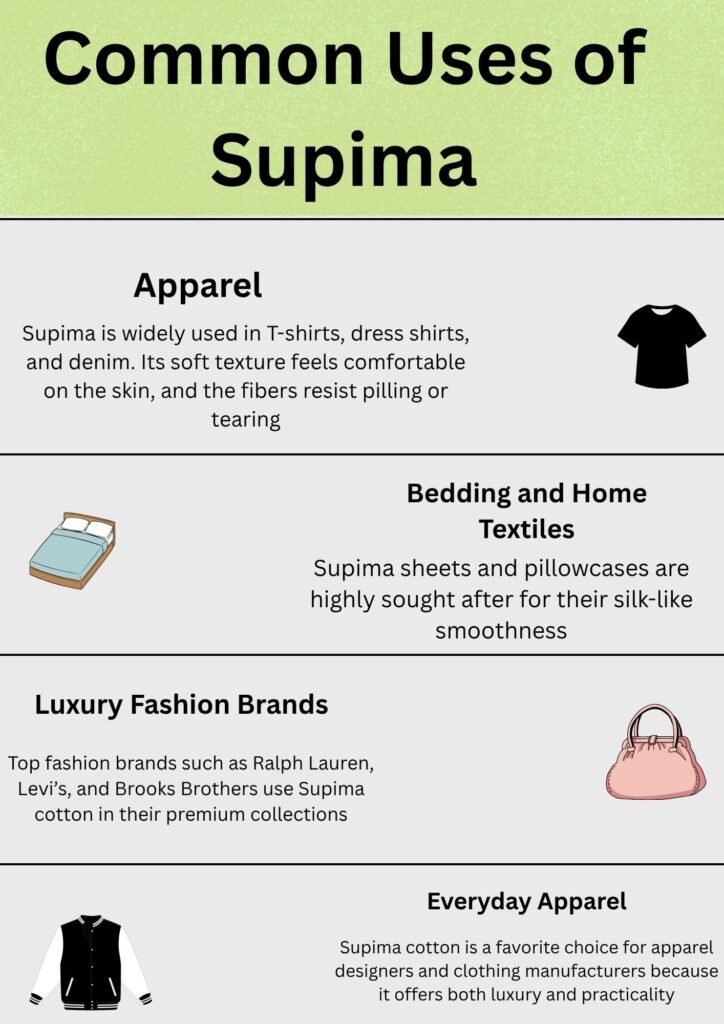 Common Uses of Supima

Apparel

Supima is widely used in T-shirts, dress shirts, and denim. Its soft texture feels comfortable on the skin, and the fibers resist pilling or tearing

Bedding and Home Textiles

Supima sheets and pillowcases are highly sought after for their silk-like smoothness

Luxury Fashion Brands

Top fashion brands such as Ralph Lauren, Levi's, and Brooks Brothers use Supima cotton in their premium collections

Everyday Apparel

Supima cotton is a favorite choice for apparel designers and clothing manufacturers because it offers both luxury and practicality