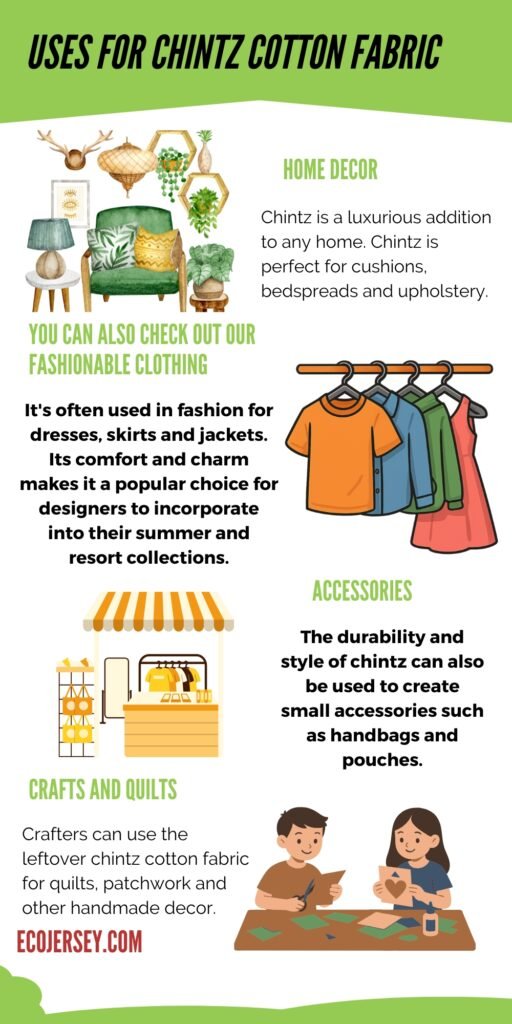 USES FOR CHINTZ COTTON FABRIC

HOME DECOR

Chintz is a luxurious addition to any home. Chintz is perfect for cushions, bedspreads and upholstery.

YOU CAN ALSO CHECK OUT OUR FASHIONABLE CLOTHING

It's often used in fashion for dresses, skirts and jackets. Its comfort and charm makes it a popular choice for designers to incorporate into their summer and resort collections.

ACCESSORIES

The durability and style of chintz can also be used to create small accessories such as handbags and pouches.

CRAFTS AND QUILTS

Crafters can use the leftover chintz cotton fabric for quilts, patchwork and other handmade decor.

ECOJERSEY.COM