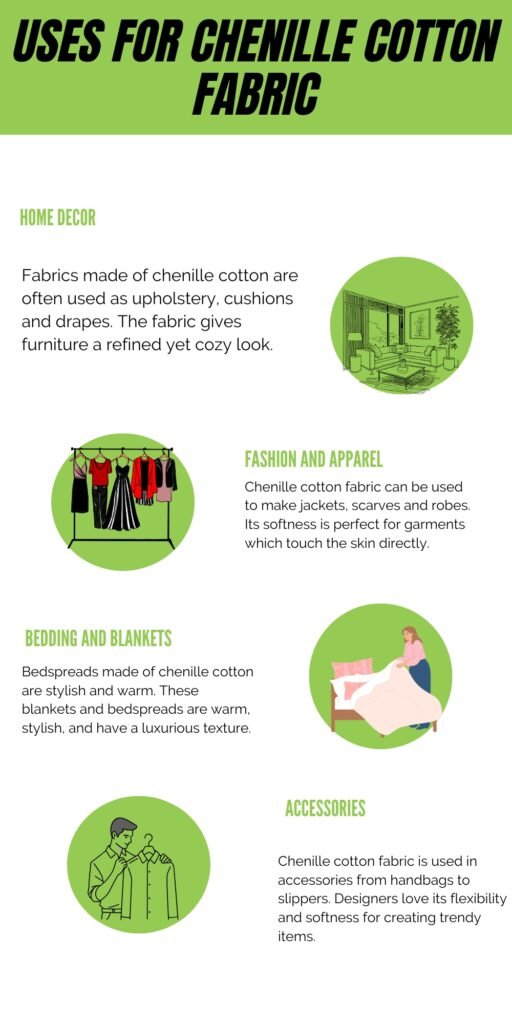 USES FOR CHENILLE COTTON FABRIC

HOME DECOR

Fabrics made of chenille cotton are often used as upholstery, cushions and drapes. The fabric gives furniture a refined yet cozy look.

FASHION AND APPAREL

Chenille cotton fabric can be used to make jackets, scarves and robes. Its softness is perfect for garments which touch the skin directly.

BEDDING AND BLANKETS

Bedspreads made of chenille cotton are stylish and warm. These blankets and bedspreads are warm, stylish, and have a luxurious texture.

ACCESSORIES

Chenille cotton fabric is used in accessories from handbags to slippers. Designers love its flexibility and softness for creating trendy items.