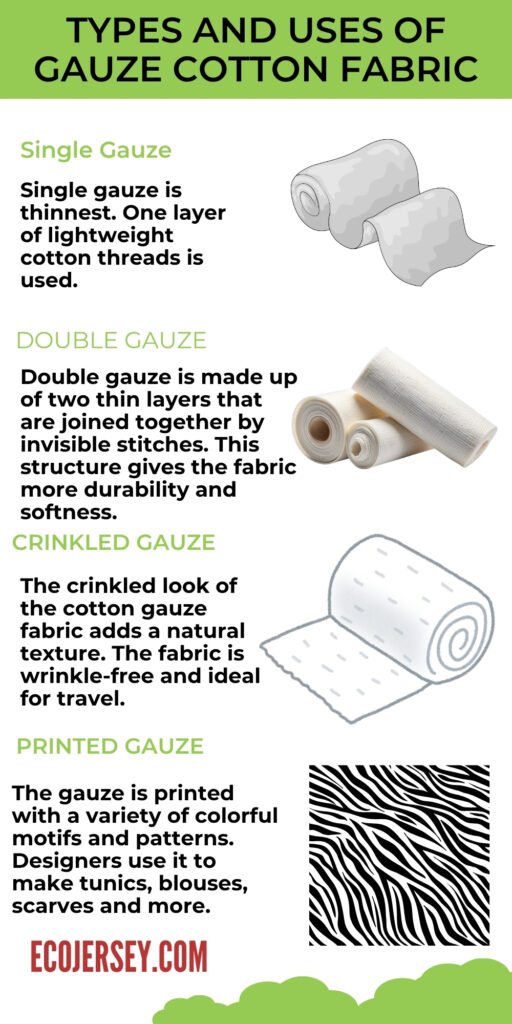 TYPES AND USES OF GAUZE COTTON FABRIC

Single Gauze

Single gauze is thinnest. One layer of lightweight cotton threads is used.

DOUBLE GAUZE

Double gauze is made up of two thin layers that are joined together by invisible stitches. This structure gives the fabric more durability and softness.

CRINKLED GAUZE

The crinkled look of the cotton gauze fabric adds a natural texture. The fabric is wrinkle-free and ideal for travel.

PRINTED GAUZE

The gauze is printed with a variety of colorful motifs and patterns. Designers use it to make tunics, blouses, scarves and more.

ECOJERSEY.COM