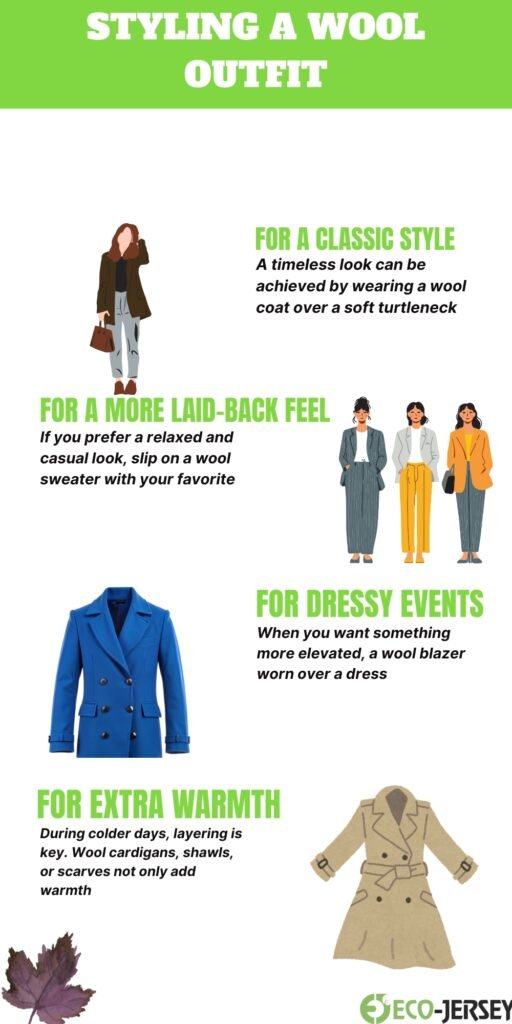 STYLING A WOOL OUTFIT

FOR A CLASSIC STYLE
A timeless look can be achieved by wearing a wool coat over a soft turtleneck

FOR A MORE LAID-BACK FEEL
If you prefer a relaxed and casual look, slip on a wool sweater with your favorite

FOR DRESSY EVENTS
When you want something more elevated, a wool blazer worn over a dress

FOR EXTRA WARMTH
During colder days, layering is key. Wool cardigans, shawls, or scarves not only add warmth

ECO-JERSEY