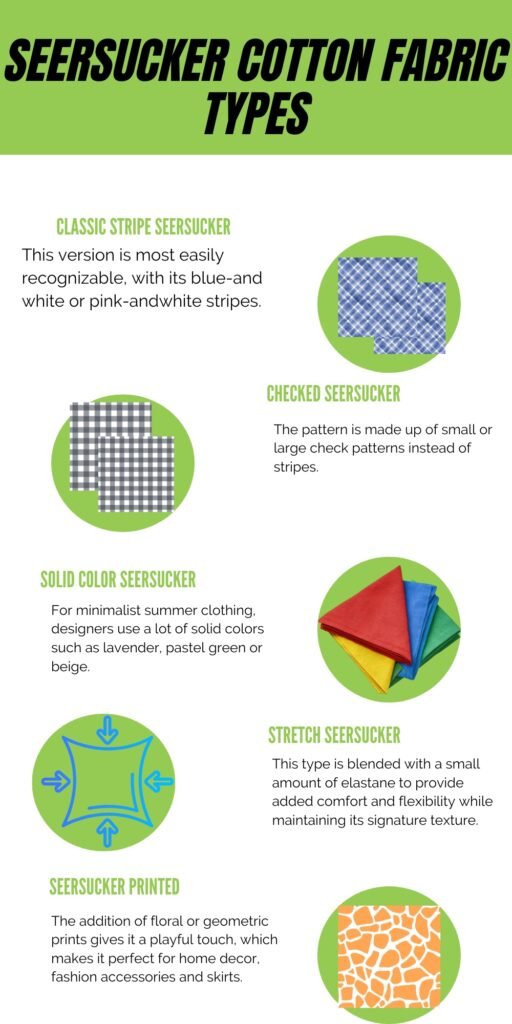 SEERSUCKER COTTON FABRIC TYPES

CLASSIC STRIPE SEERSUCKER

This version is most easily recognizable, with its blue-and white or pink-andwhite stripes.

CHECKED SEERSUCKER

The pattern is made up of small or large check patterns instead of stripes.

SOLID COLOR SEERSUCKER

For minimalist summer clothing, designers use a lot of solid colors such as lavender, pastel green or beige.

STRETCH SEERSUCKER

This type is blended with a small amount of elastane to provide added comfort and flexibility while maintaining its signature texture.

SEERSUCKER PRINTED

The addition of floral or geometric prints gives it a playful touch, which makes it perfect for home decor, fashion accessories and skirts.