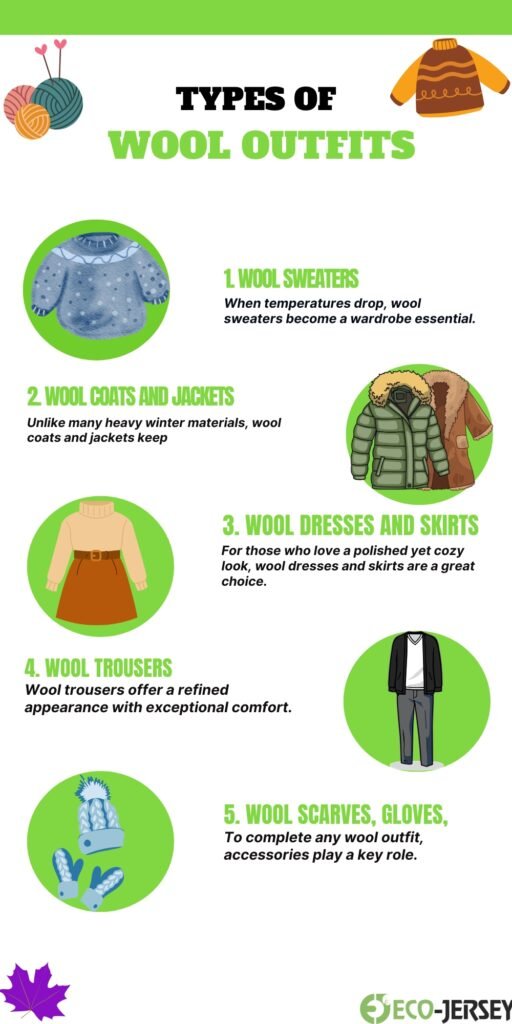 TYPES OF
WOOL OUTFITS

1. WOOL SWEATERS
When temperatures drop, wool sweaters become a wardrobe essential.

2. WOOL COATS AND JACKETS
Unlike many heavy winter materials, wool coats and jackets keep

3. WOOL DRESSES AND SKIRTS
For those who love a polished yet cozy look, wool dresses and skirts are a great choice.

4. WOOL TROUSERS
Wool trousers offer a refined appearance with exceptional comfort.

5. WOOL SCARVES, GLOVES,
To complete any wool outfit, accessories play a key role.

ECO-JERSEY