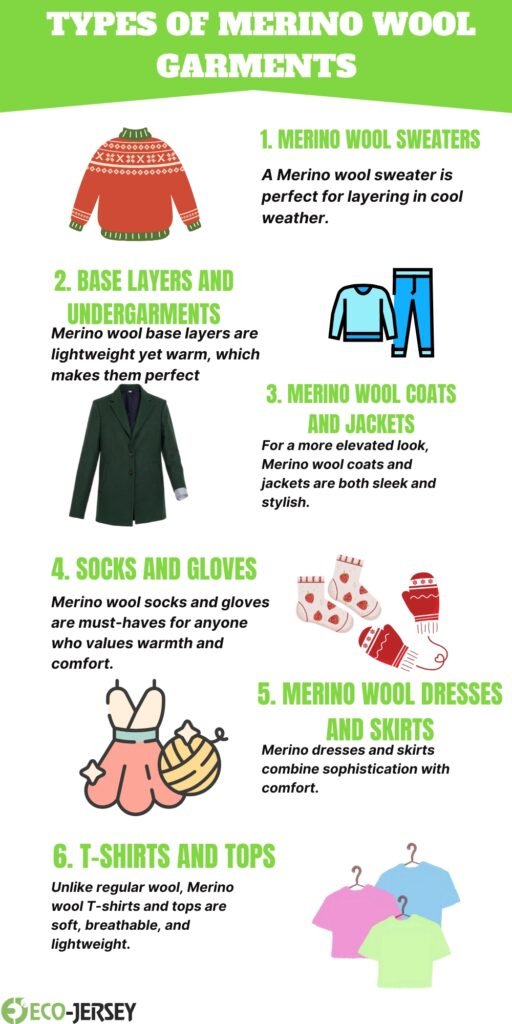 TYPES OF MERINO WOOL GARMENTS

1. MERINO WOOL SWEATERS

A Merino wool sweater is perfect for layering in cool weather.

2. BASE LAYERS AND UNDERGARMENTS

Merino wool base layers are lightweight yet warm, which makes them perfect

3. MERINO WOOL COATS AND JACKETS

For a more elevated look, Merino wool coats and jackets are both sleek and stylish.

4. SOCKS AND GLOVES

Merino wool socks and gloves are must-haves for anyone who values warmth and comfort.

5. MERINO WOOL DRESSES AND SKIRTS

Merino dresses and skirts combine sophistication with comfort.

6. T-SHIRTS AND TOPS

Unlike regular wool, Merino wool T-shirts and tops are soft, breathable, and lightweight.

ECO-JERSEY