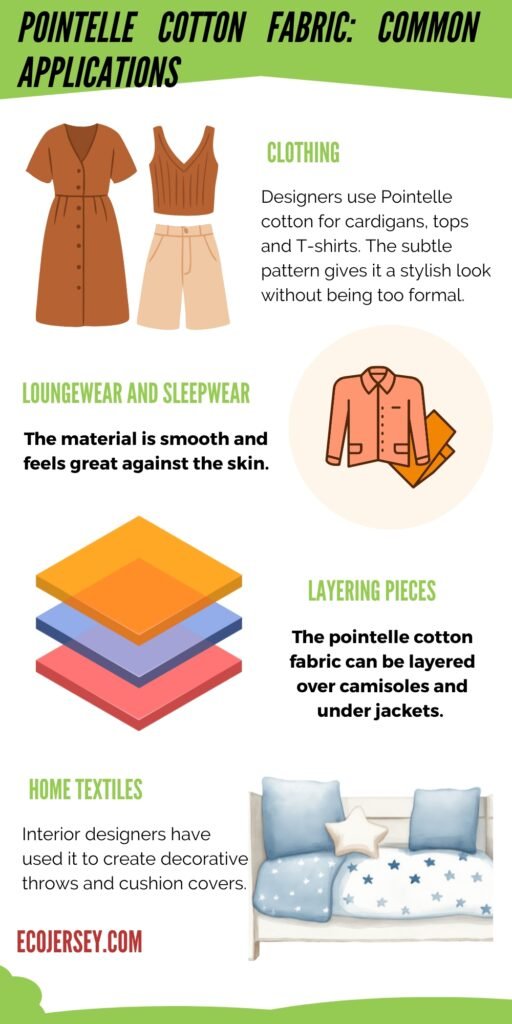 POINTELLE COTTON FABRIC: COMMON APPLICATIONS

CLOTHING

Designers use Pointelle cotton for cardigans, tops and T-shirts. The subtle pattern gives it a stylish look without being too formal.

LOUNGEWEAR AND SLEEPWEAR

The material is smooth and feels great against the skin.

LAYERING PIECES

The pointelle cotton fabric can be layered over camisoles and under jackets.

HOME TEXTILES

Interior designers have used it to create decorative throws and cushion covers.

ECOJERSEY.COM