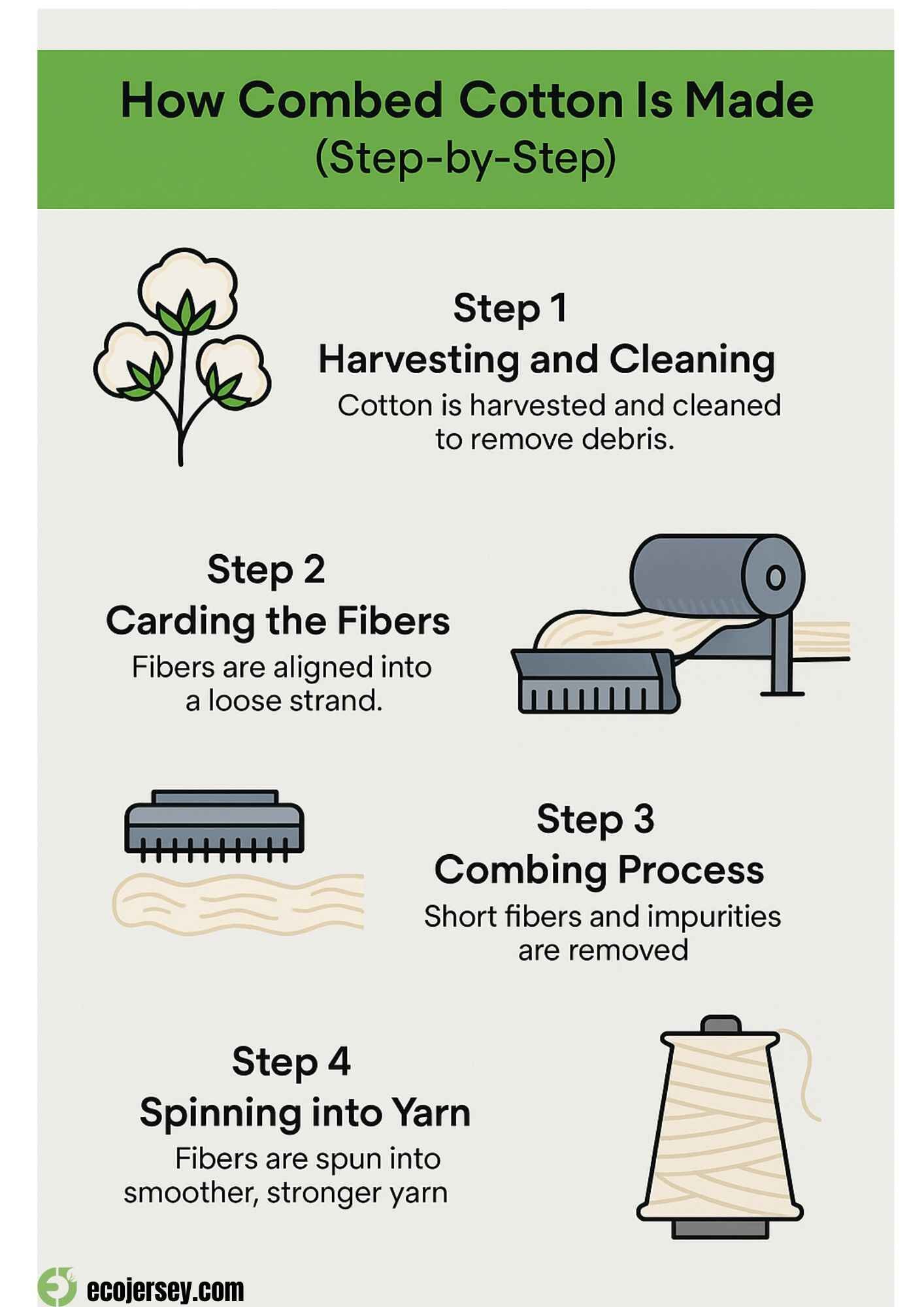 How Combed Cotton Is Made
(Step-by-Step)

Step 1
Harvesting and Cleaning
Cotton is harvested and cleaned to remove debris.

Step 2
Carding the Fibers
Fibers are aligned into a loose strand.

Step 3
Combing Process
Short fibers and impurities are removed

Step 4
Spinning into Yarn
Fibers are spun into smoother, stronger yarn

ecojersey.com