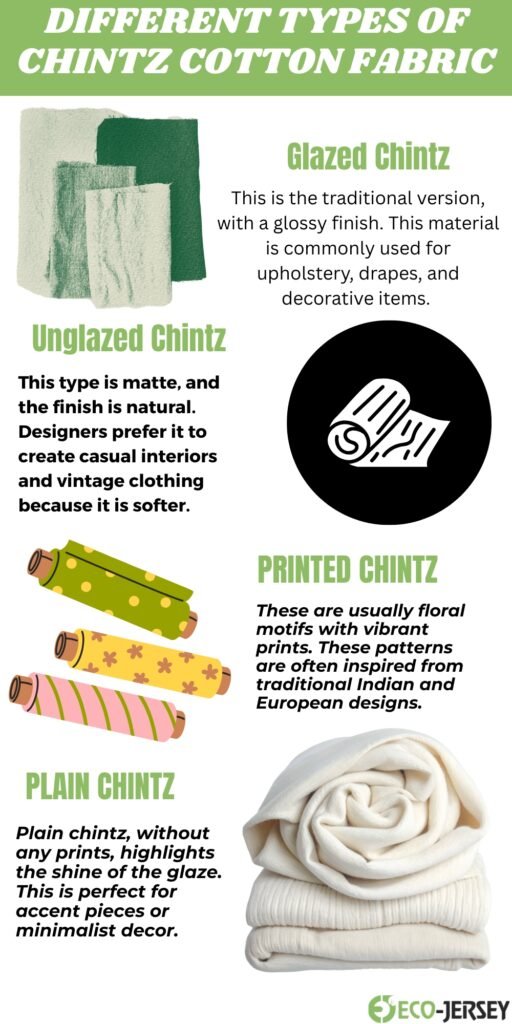 DIFFERENT TYPES OF CHINTZ COTTON FABRIC

Glazed Chintz

This is the traditional version, with a glossy finish. This material is commonly used for upholstery, drapes, and decorative items.

Unglazed Chintz

This type is matte, and the finish is natural. Designers prefer it to create casual interiors and vintage clothing because it is softer.

PRINTED CHINTZ

These are usually floral motifs with vibrant prints. These patterns are often inspired from traditional Indian and European designs.

PLAIN CHINTZ

Plain chintz, without any prints, highlights the shine of the glaze. This is perfect for accent pieces or minimalist decor.

ECO-JERSEY