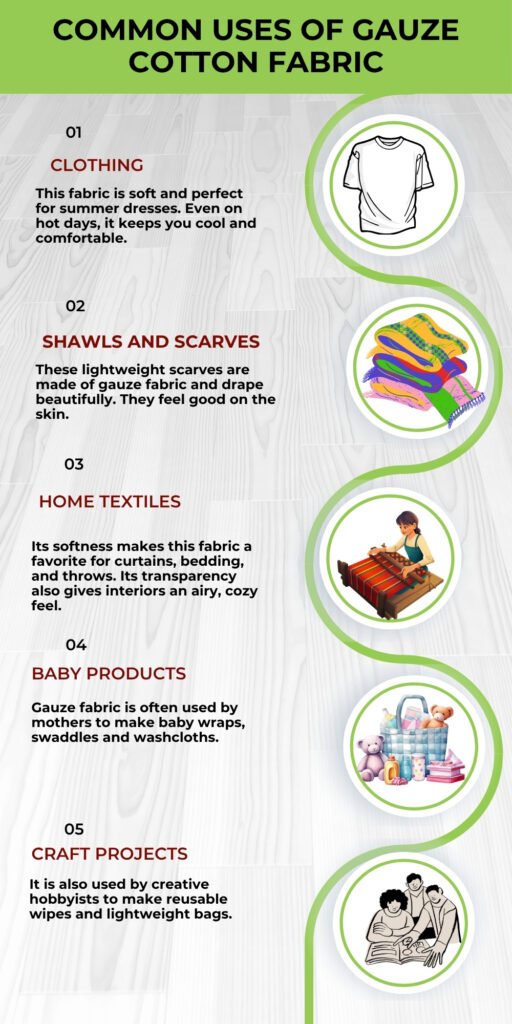 COMMON USES OF GAUZE COTTON FABRIC

01

CLOTHING

This fabric is soft and perfect for summer dresses. Even on hot days, it keeps you cool and comfortable.

02

SHAWLS AND SCARVES

These lightweight scarves are made of gauze fabric and drape beautifully. They feel good on the skin.

03

HOME TEXTILES

Its softness makes this fabric a favorite for curtains, bedding, and throws. Its transparency also gives interiors an airy, cozy feel.

04

BABY PRODUCTS

Gauze fabric is often used by mothers to make baby wraps, swaddles and washcloths.

05

CRAFT PROJECTS

It is also used by creative hobbyists to make reusable wipes and lightweight bags.