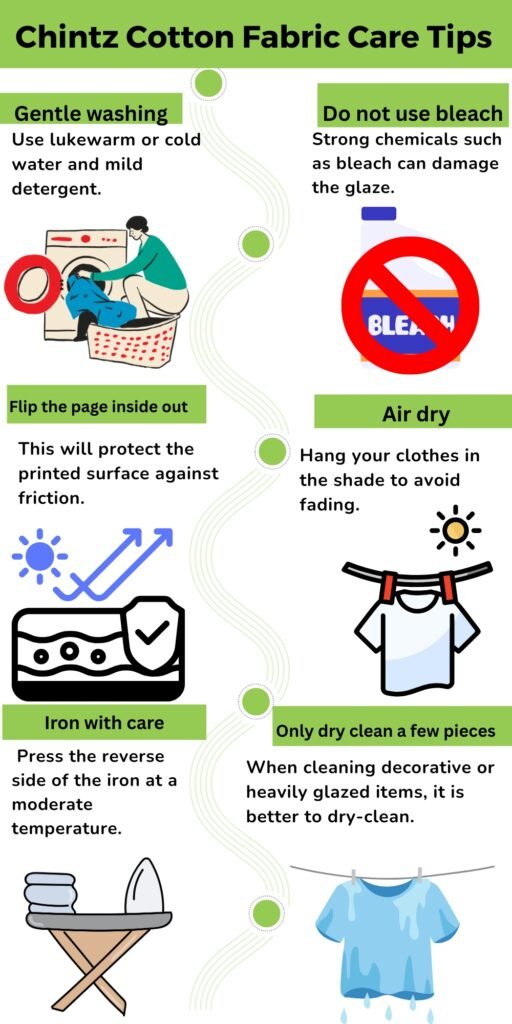 Chintz Cotton Fabric Care Tips

Gentle washing

Use lukewarm or cold water and mild detergent.

Do not use bleach

Strong chemicals such as bleach can damage the glaze.

BLEACH

Flip the page inside out

This will protect the printed surface against friction.

Air dry

Hang your clothes in the shade to avoid fading.

Iron with care

Press the reverse side of the iron at a moderate temperature.

Only dry clean a few pieces

When cleaning decorative or heavily glazed items, it is better to dry-clean.