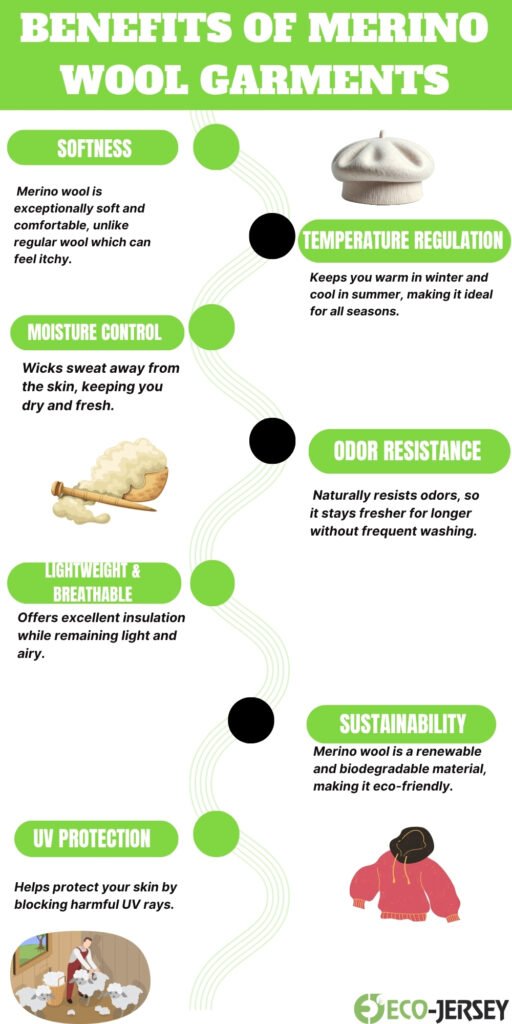 BENEFITS OF MERINO WOOL GARMENTS

SOFTNESS

Merino wool is exceptionally soft and comfortable, unlike regular wool which can feel itchy.

TEMPERATURE REGULATION

Keeps you warm in winter and cool in summer, making it ideal for all seasons.

MOISTURE CONTROL

Wicks sweat away from the skin, keeping you dry and fresh.

ODOR RESISTANCE

Naturally resists odors, so it stays fresher for longer without frequent washing.

LIGHTWEIGHT & BREATHABLE

Offers excellent insulation while remaining light and airy.

SUSTAINABILITY

Merino wool is a renewable and biodegradable material, making it eco-friendly.

UV PROTECTION

Helps protect your skin by blocking harmful UV rays.

ECO-JERSEY